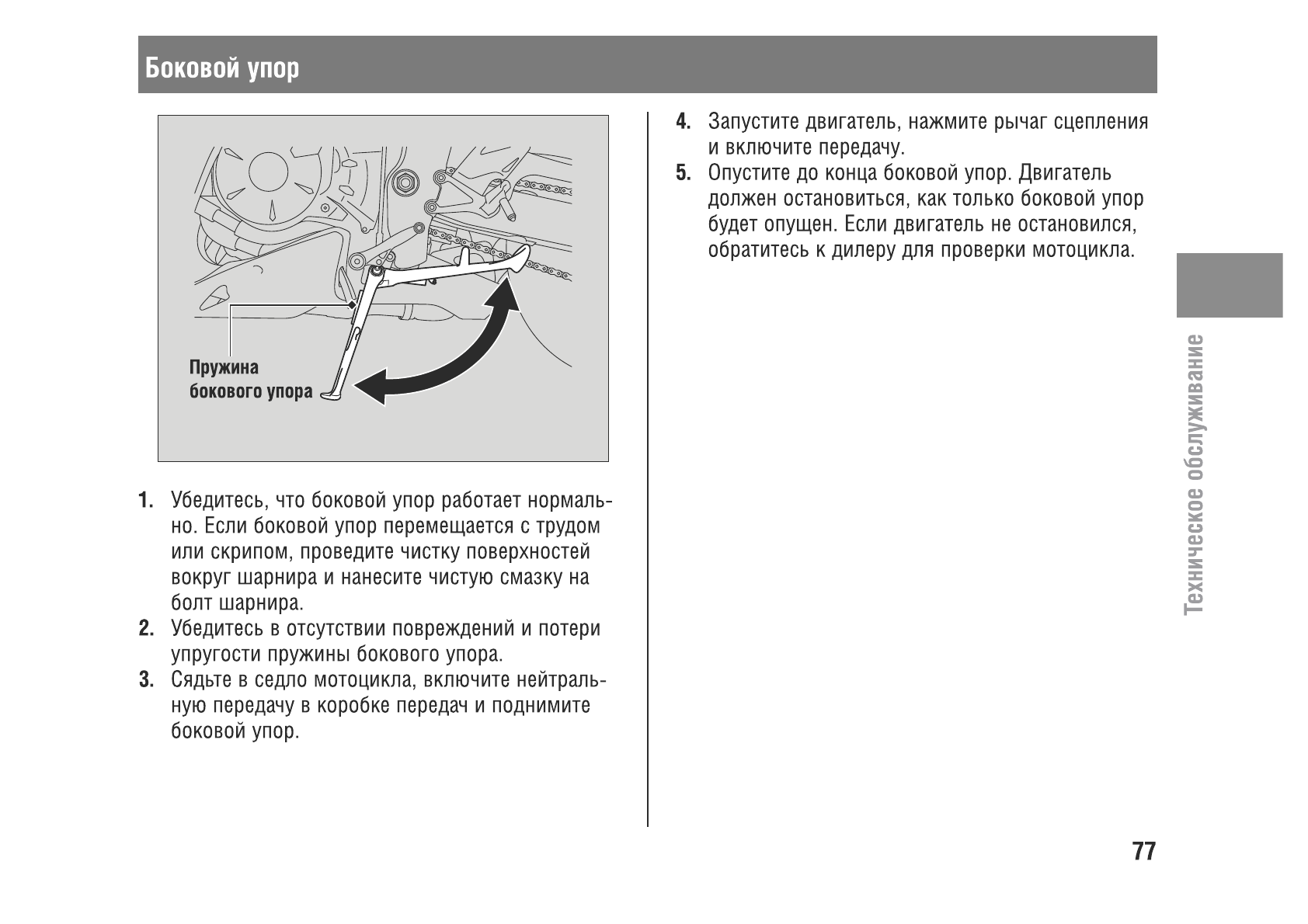 Боковой упор

Пружина бокового упора

1. Убедитесь, что боковой упор работает нормально. Если боковой упор перемещается с трудом или скрипом, проведите чистку поверхностей вокруг шарнира и нанесите чистую смазку на болт шарнира.
2. Убедитесь в отсутствии повреждений и потери упругости пружины бокового упора.
3. Сядьте в седло мотоцикла, включите нейтральную передачу в коробке передач и поднимите боковой упор.
4. Запустите двигатель, нажмите рычаг сцепления и включите передачу.
5. Опустите до конца боковой упор. Двигатель должен остановиться, как только боковой упор будет опущен. Если двигатель не остановился, обратитесь к дилеру для проверки мотоцикла.

Техническое обслуживание

77