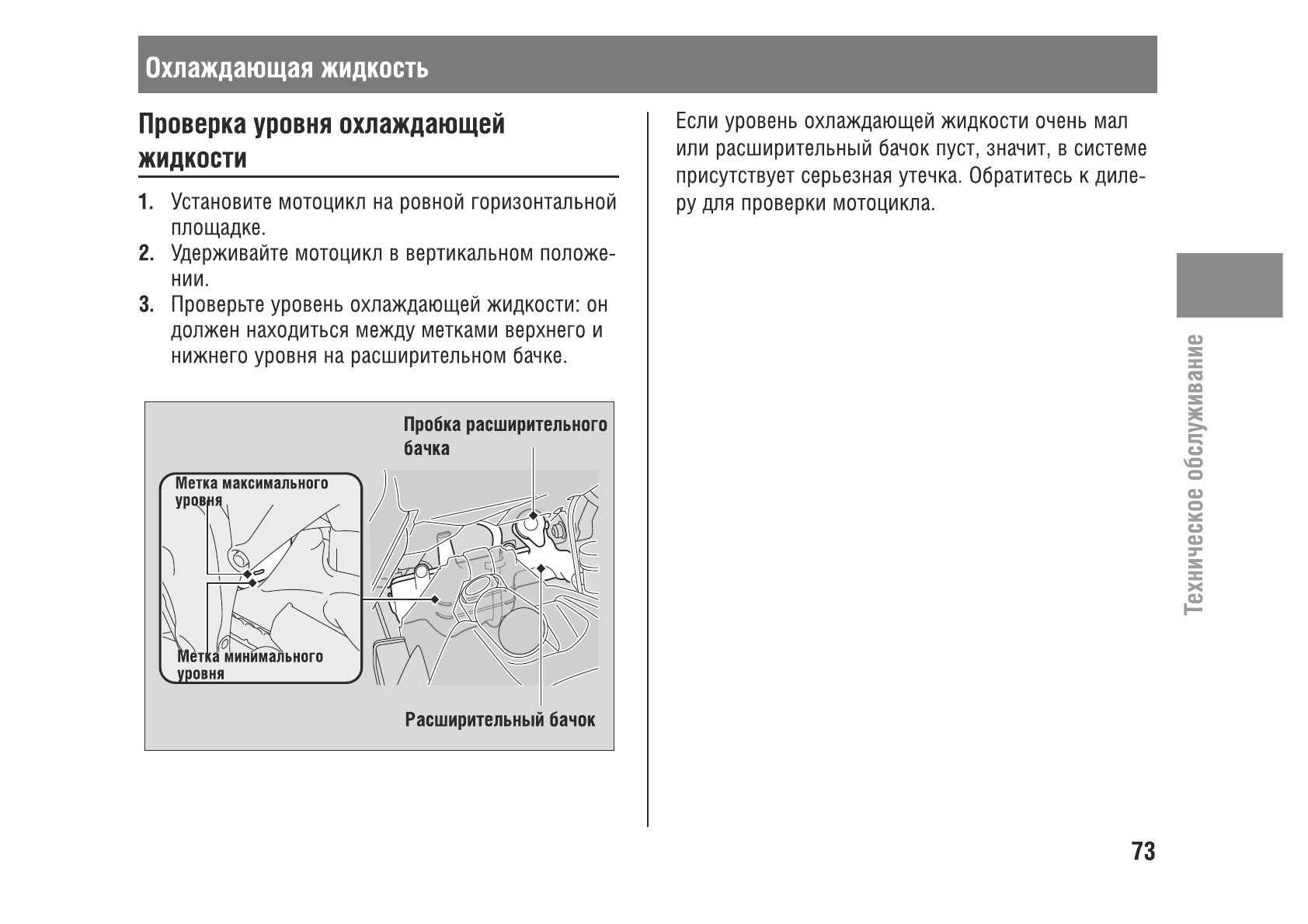 Охлаждающая жидкость

Проверка уровня охлаждающей жидкости

1. Установите мотоцикл на ровной горизонтальной площадке.
2. Удерживайте мотоцикл в вертикальном положении.
3. Проверьте уровень охлаждающей жидкости: он должен находиться между метками верхнего и нижнего уровня на расширительном бачке.

Пробка расширительного бачка

Метка максимального уровня

Метка минимального уровня

Расширительный бачок

Если уровень охлаждающей жидкости очень мал или расширительный бачок пуст, значит, в системе присутствует серьезная утечка. Обратитесь к дилеру для проверки мотоцикла.

Техническое обслуживание

73