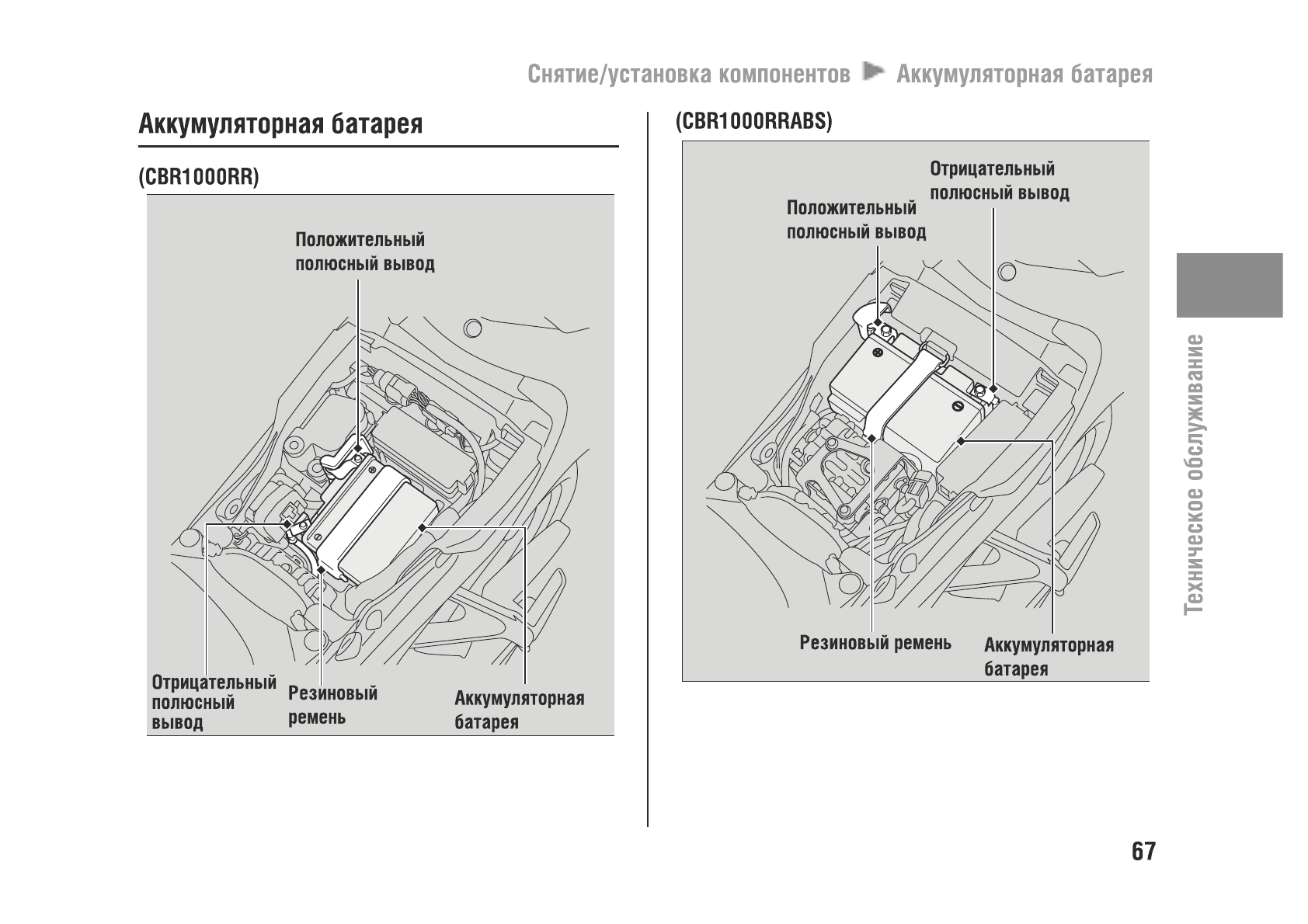 Снятие/установка компонентов ▶ Аккумуляторная батарея

Аккумуляторная батарея

(CBR1000RR)

Положительный полюсный вывод

Отрицательный полюсный вывод

Резиновый ремень

Аккумуляторная батарея

(CBR1000RRABS)

Отрицательный полюсный вывод

Положительный полюсный вывод

Резиновый ремень

Аккумуляторная батарея

Техническое обслуживание

67