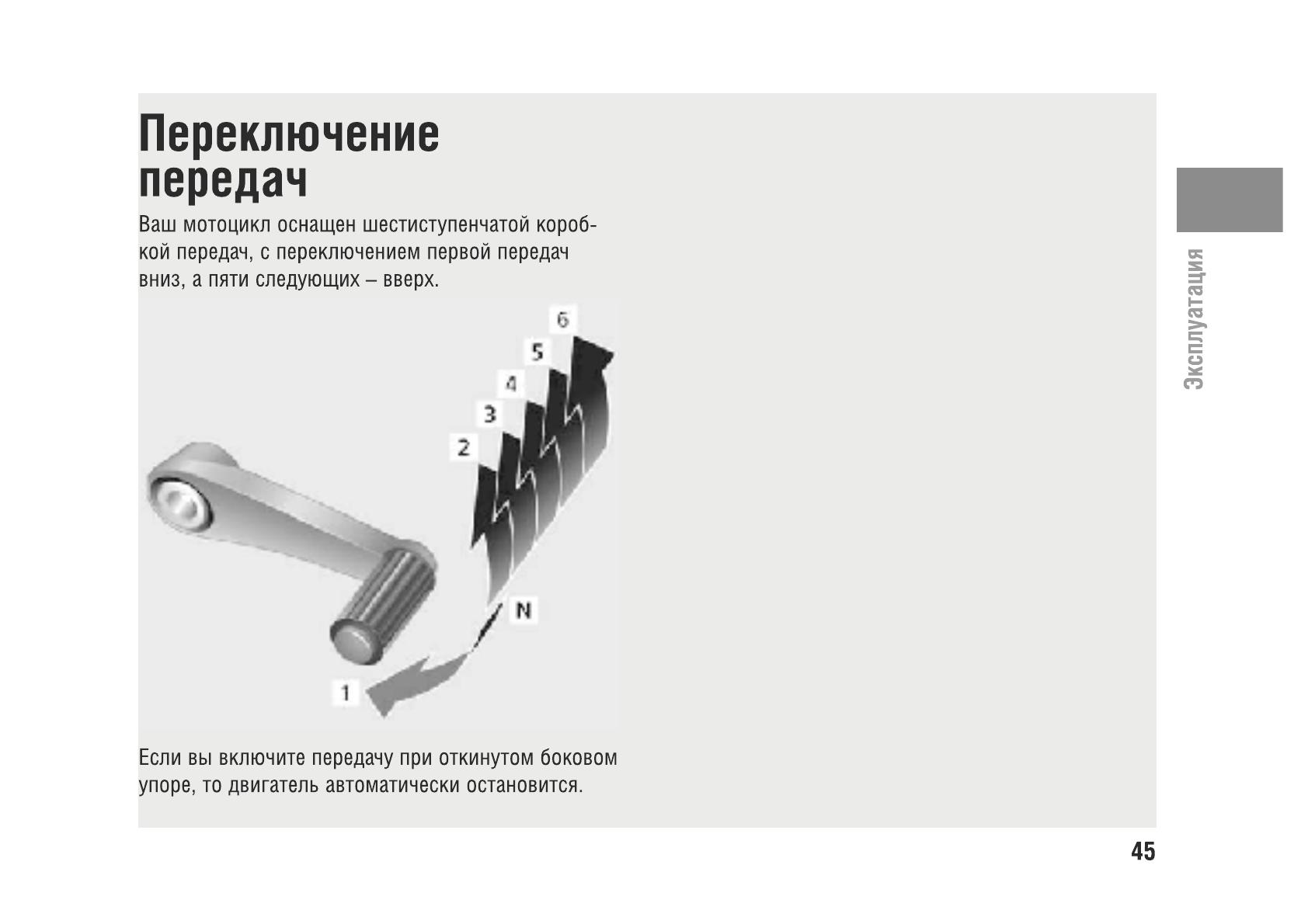 Переключение передач

Ваш мотоцикл оснащен шестиступенчатой коробкой передач, с переключением первой передач вниз, а пяти следующих – вверх.

6
5
4
3
2
N
1

Если вы включите передачу при откинутом боковом упоре, то двигатель автоматически остановится.

Эксплуатация

45