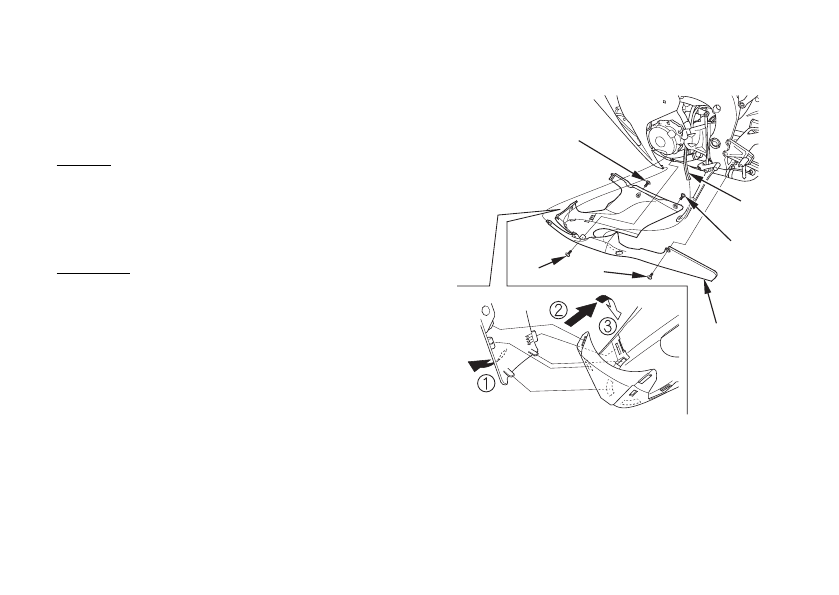 ②
③
①