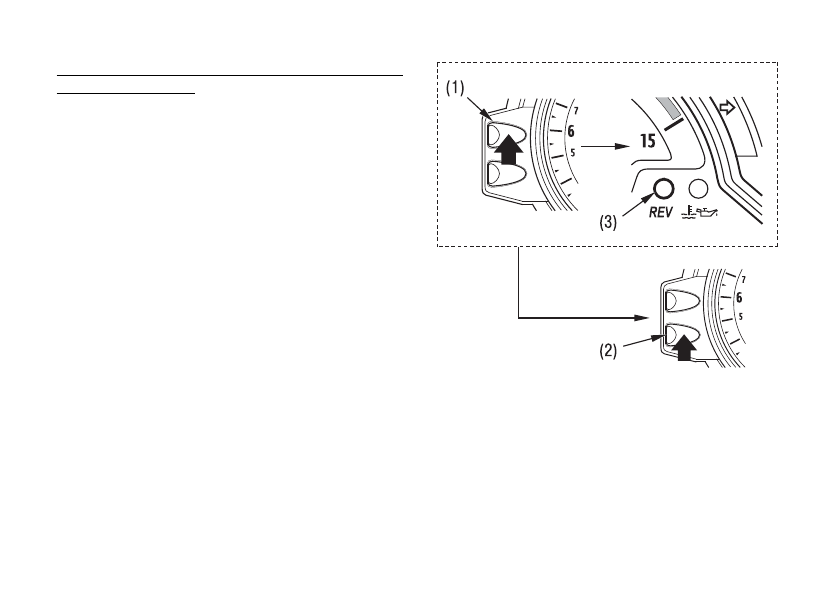 (1)
7
6
5
15
(3)
REV
7
6
5
(2)