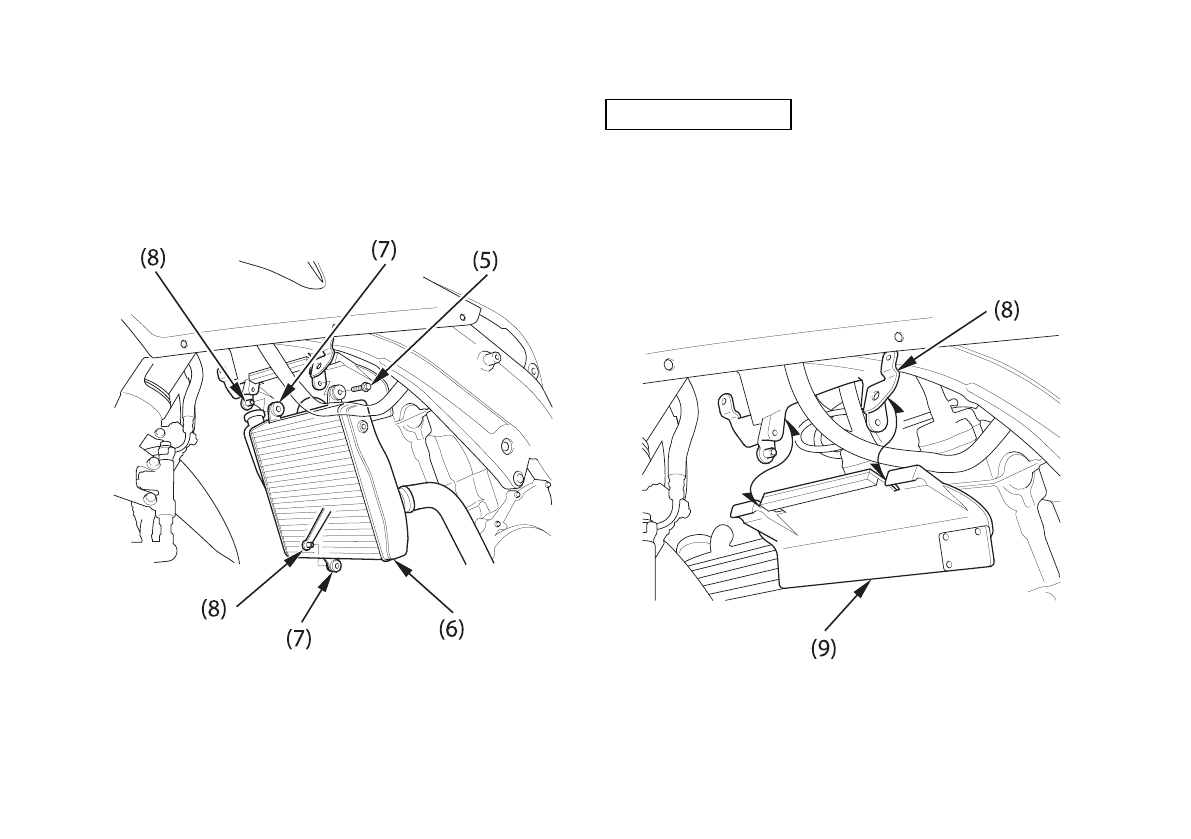 (8)
(7)
(5)
(8)
(7)
(6)

(8)
(9)