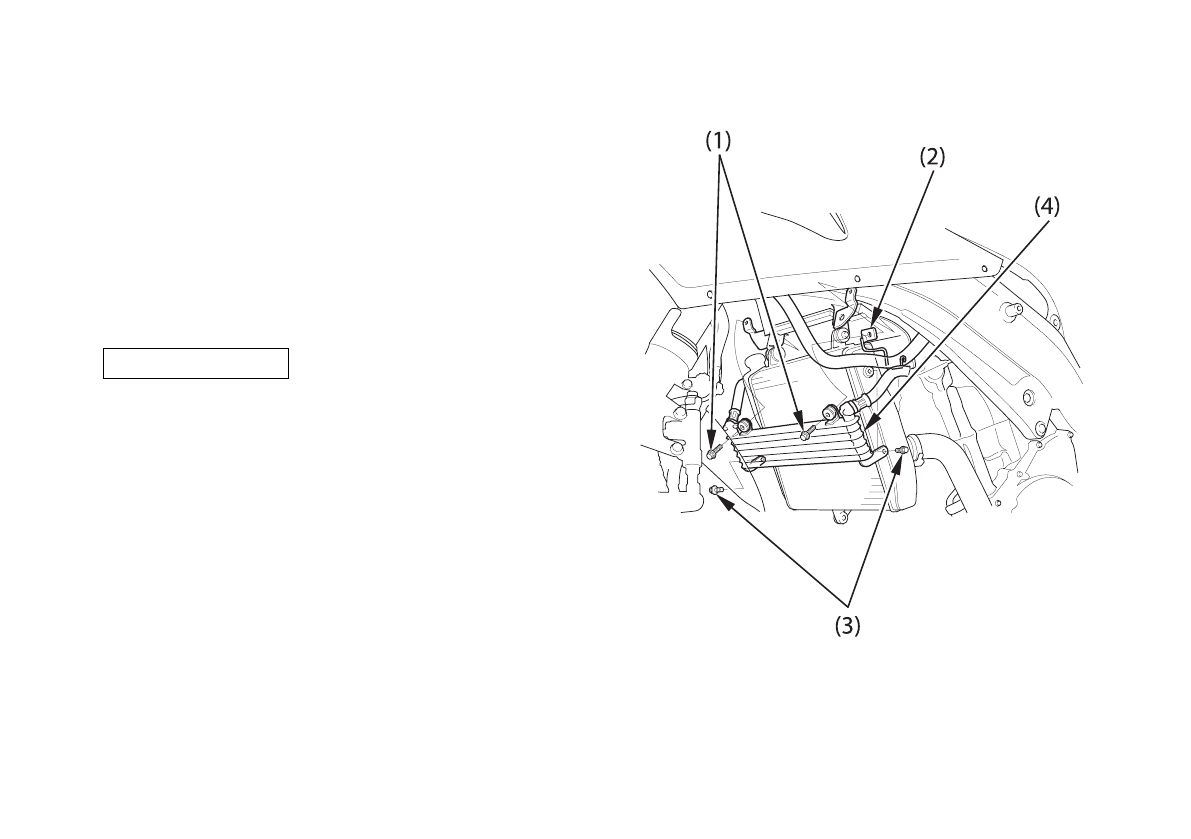 (1)
(2)
(4)
(3)