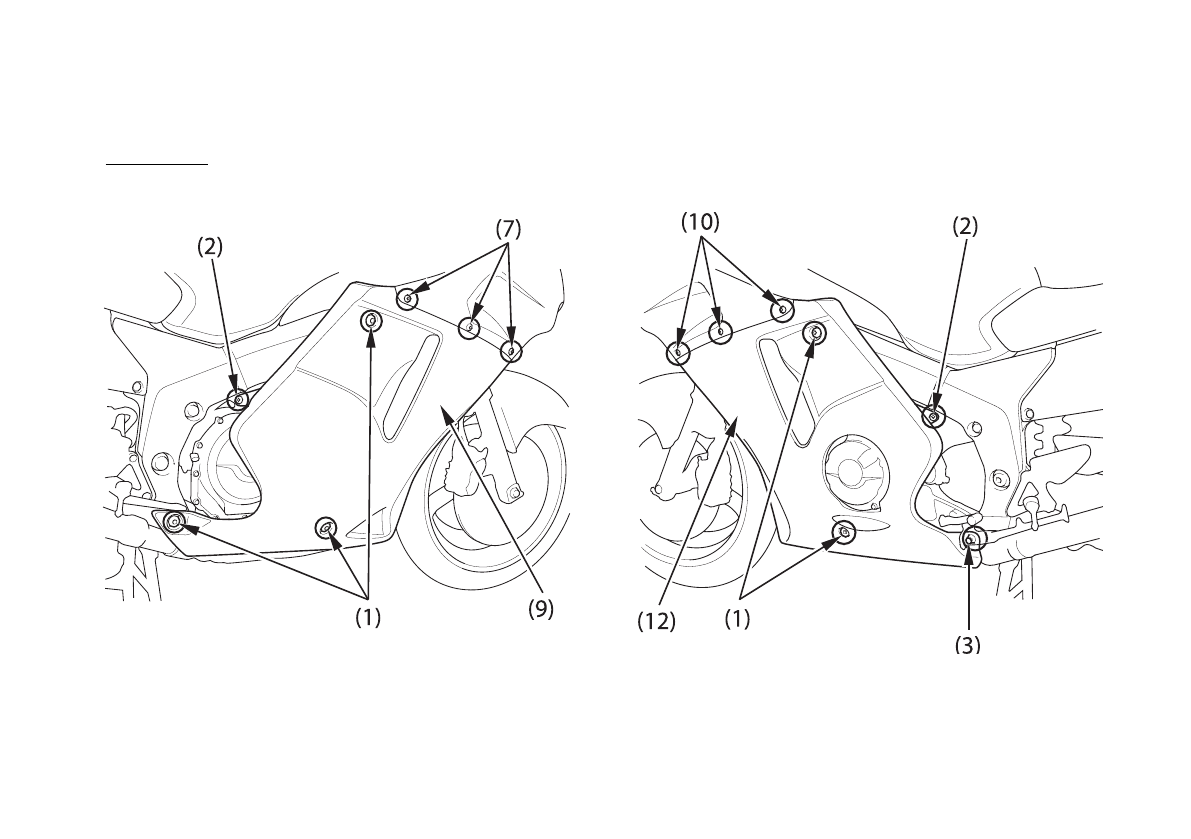 (2)
(7)
(1)
(9)
(10)
(2)
(12)
(1)
(3)