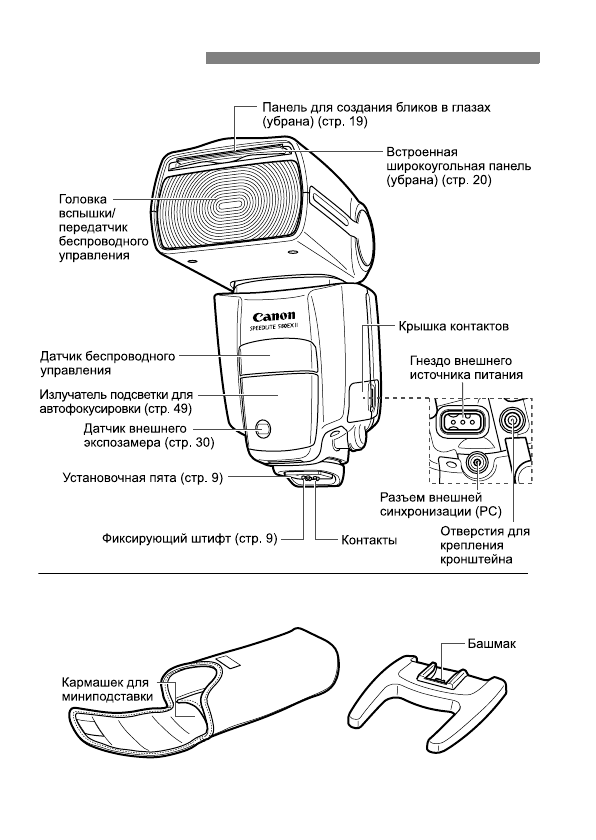 Панель для создания бликов в глазах (убрана) (стр. 19)

Встроенная широкоугольная панель (убрана) (стр. 20)

Головка вспышки/ передатчик беспроводного управления

Canon
SPEEDLITE 580EX II

Крышка контактов

Датчик беспроводного управления

Гнездо внешнего источника питания

Излучатель подсветки для автофокусировки (стр. 49)

Датчик внешнего экспозамера (стр. 30)

Установочная пята (стр. 9)

Разъем внешней синхронизации (PC)

Фиксирующий штифт (стр. 9)

Контакты

Отверстия для крепления кронштейна

Башмак

Кармашек для миниподставки