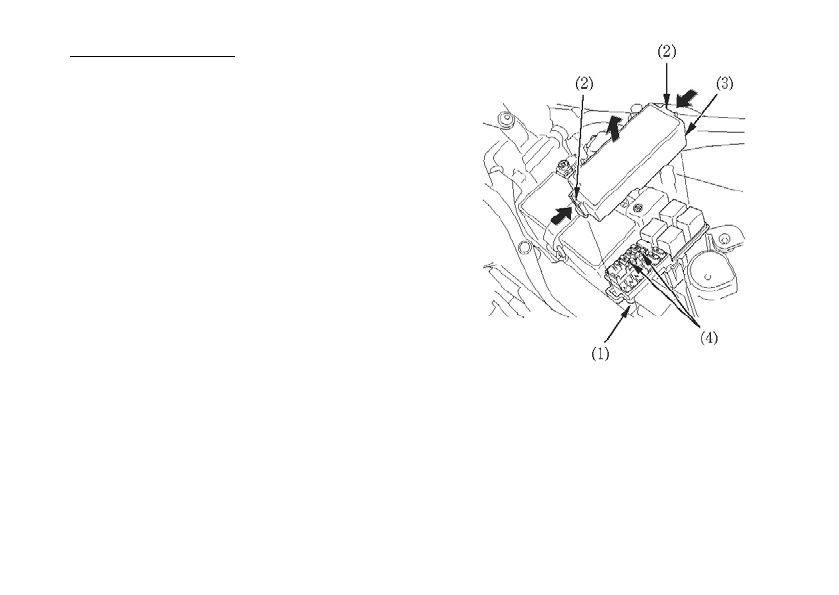 (2)
(2)
(3)
(4)
(1)