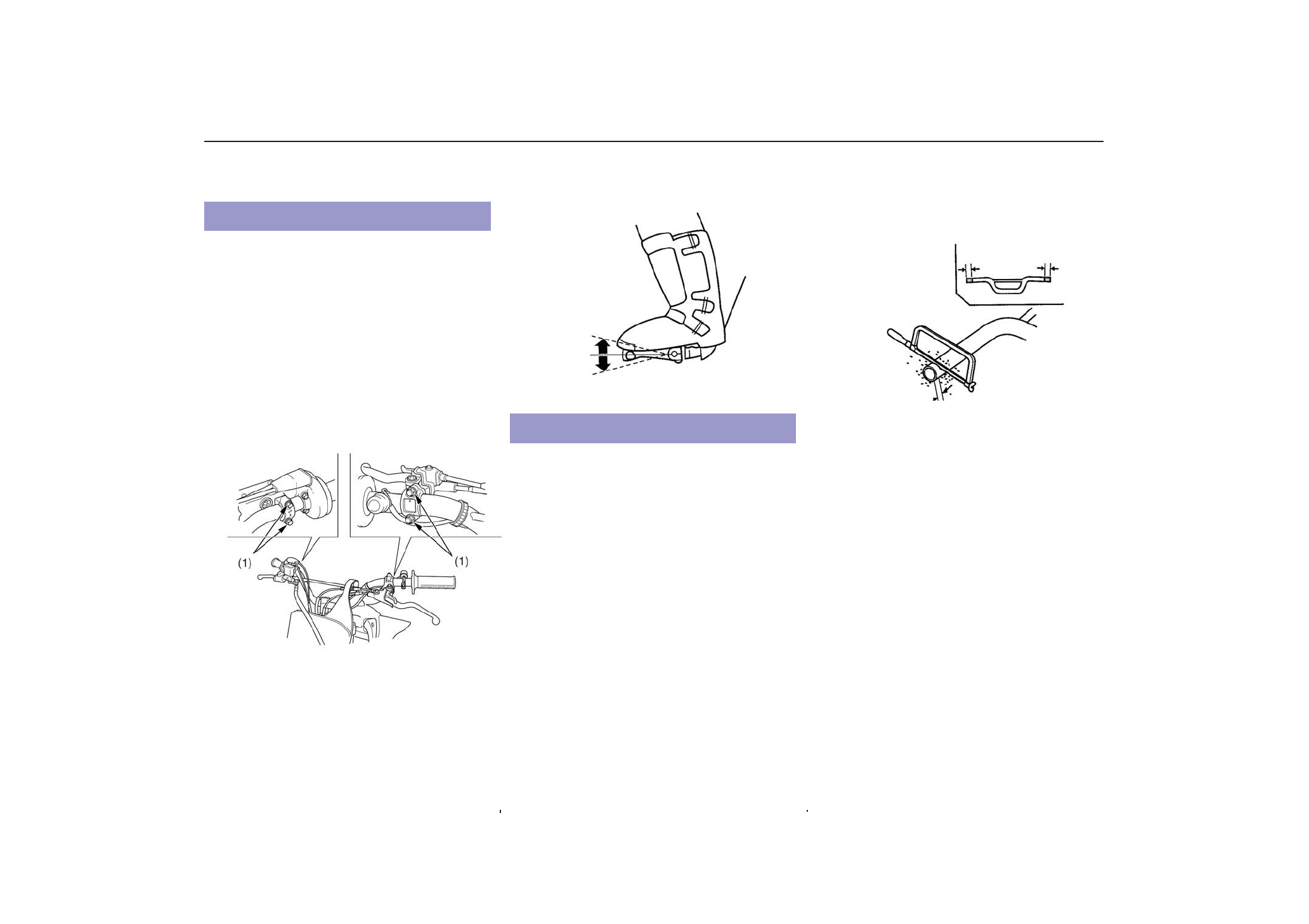 (1)

(1)