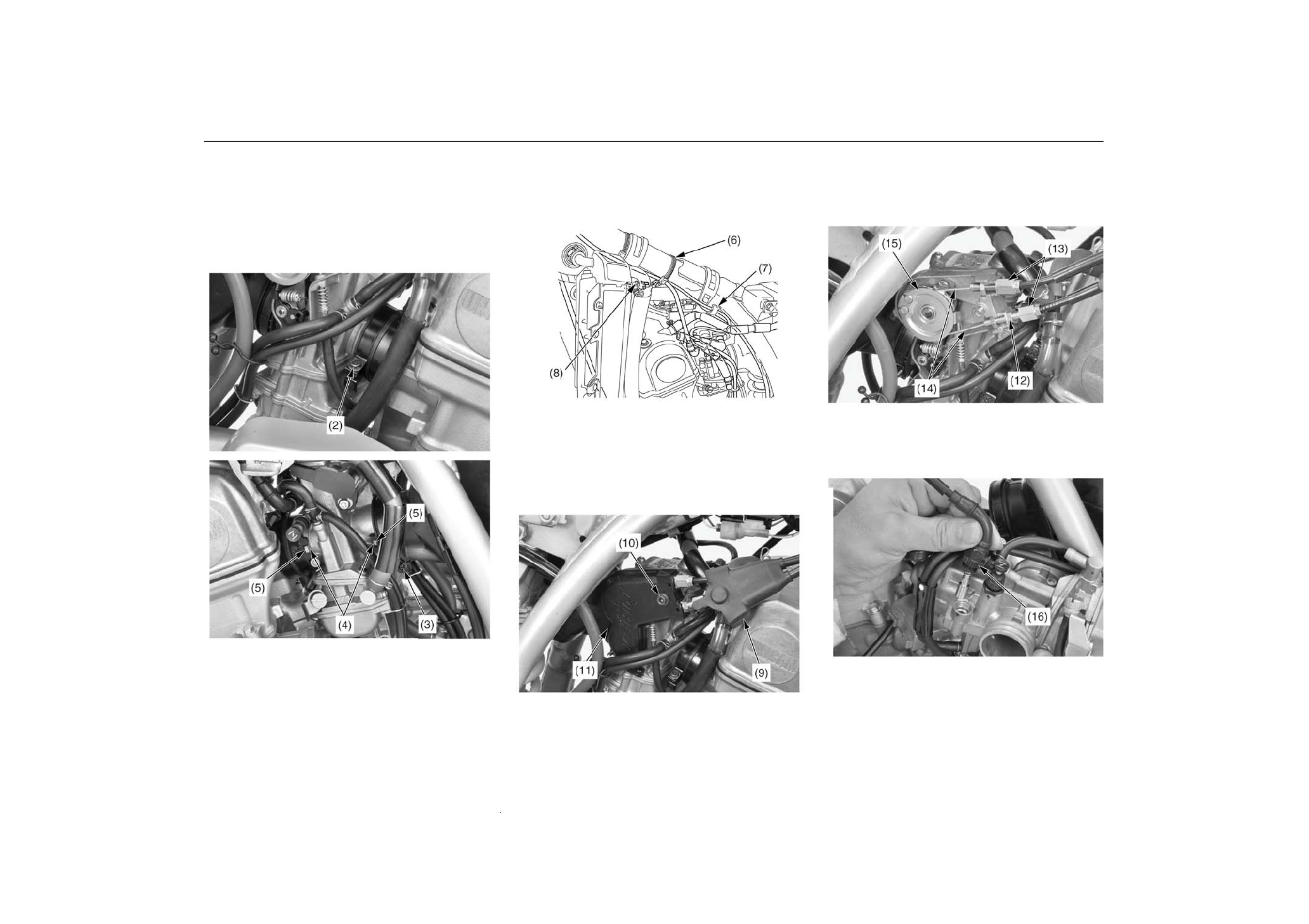 (2)

(5)

(5)

(4)

(3)

(6)

(7)

(8)

(10)

(11)

(9)

(15)

(13)

(14)

(12)

(16)