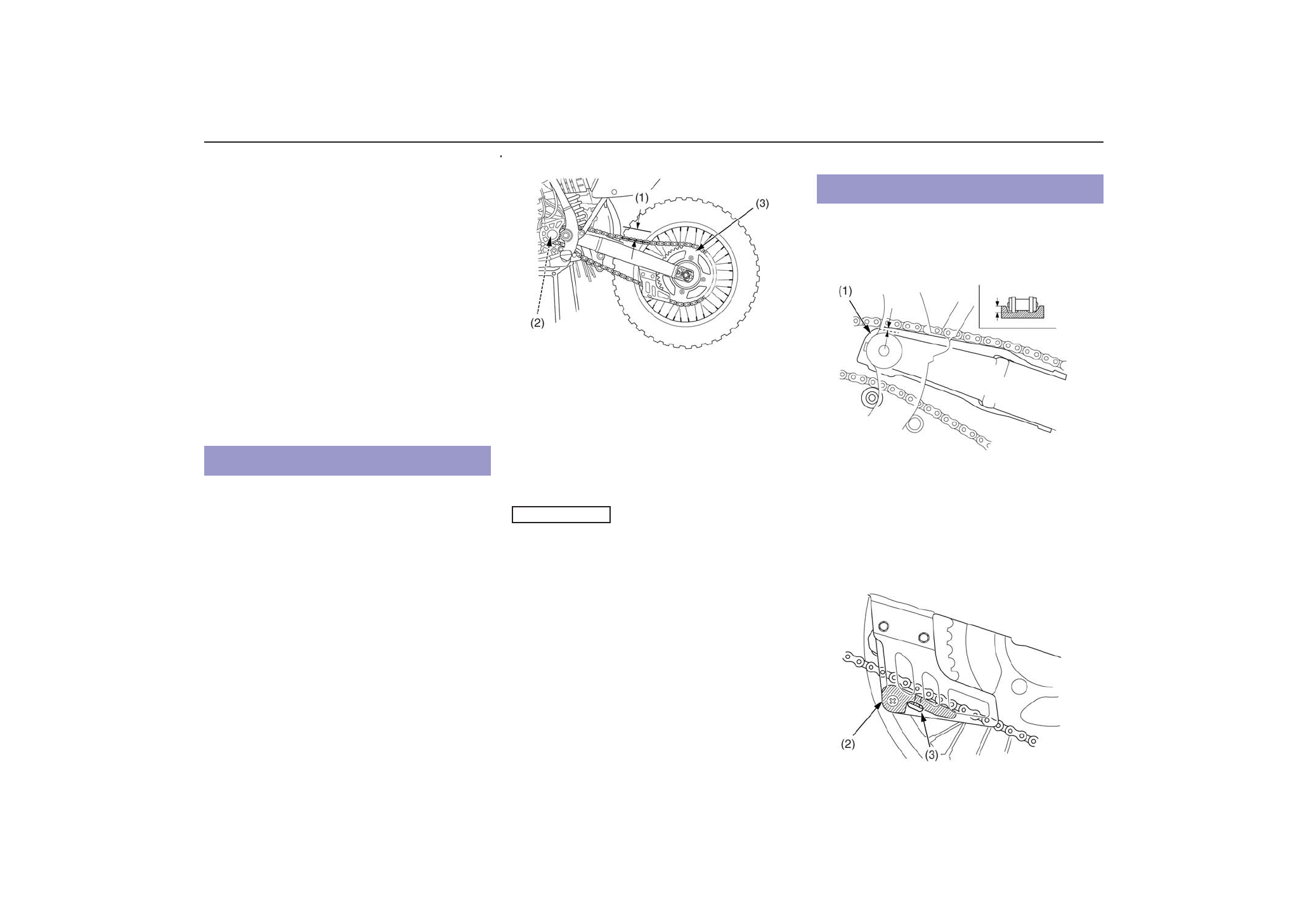 (1)
(3)
(2)

(1)

(2)
(3)