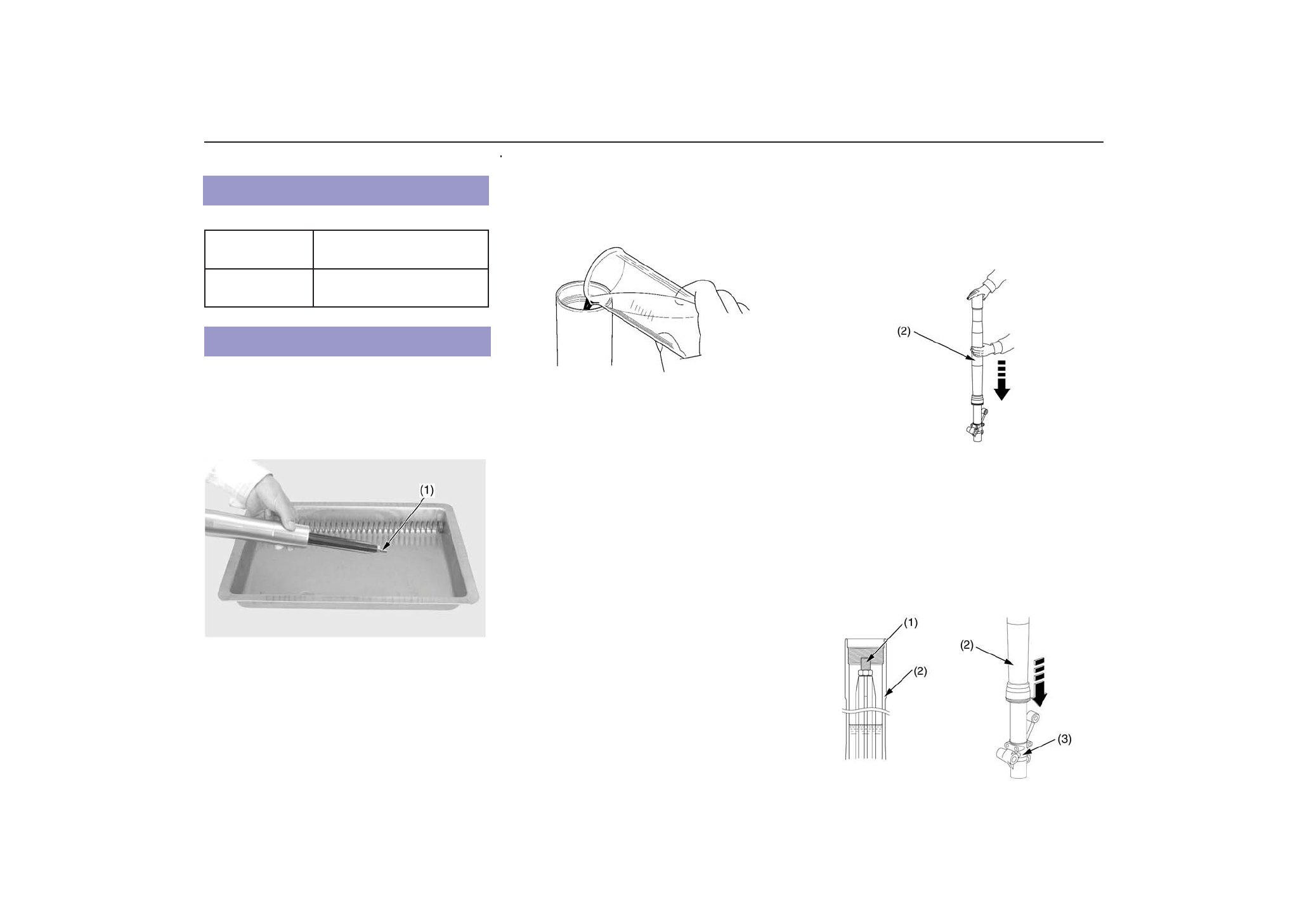 (1)

(2)

(1)

(2)

(2)

(3)