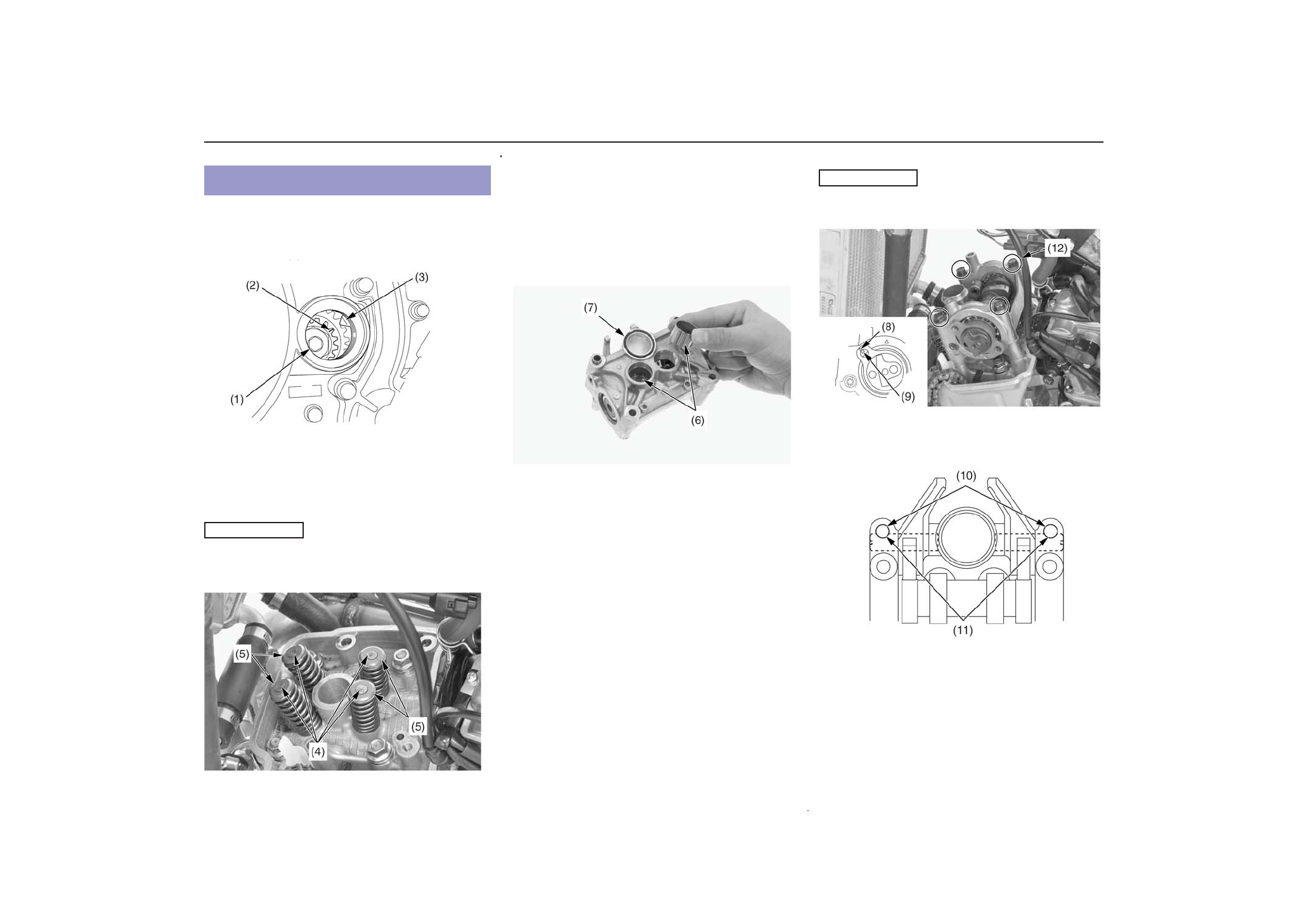 (2)
(3)
(1)

(5)
(5)
(4)

(7)
(6)

(12)
(8)
(9)

(10)
(11)