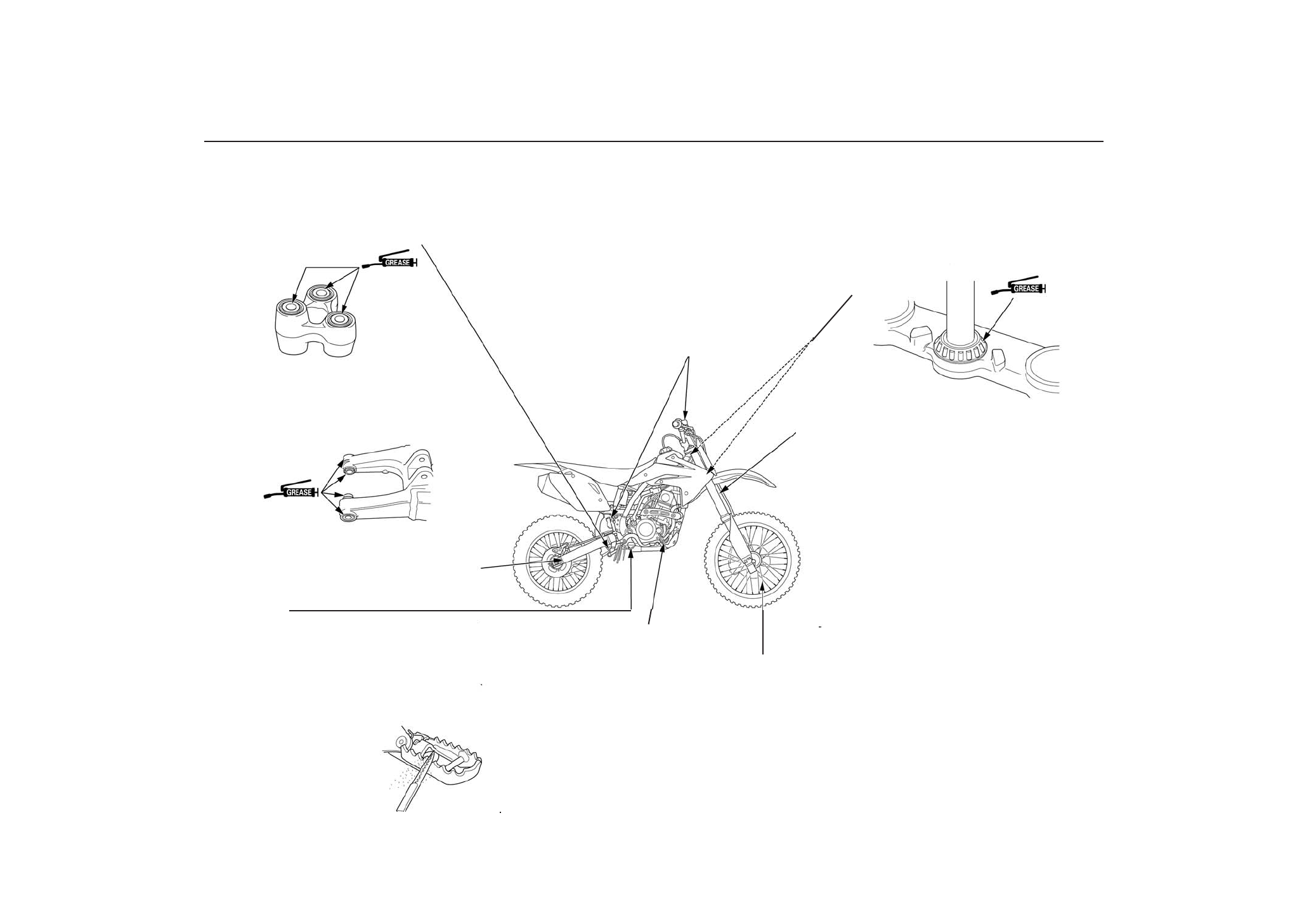 GREASE

GREASE

GREASE