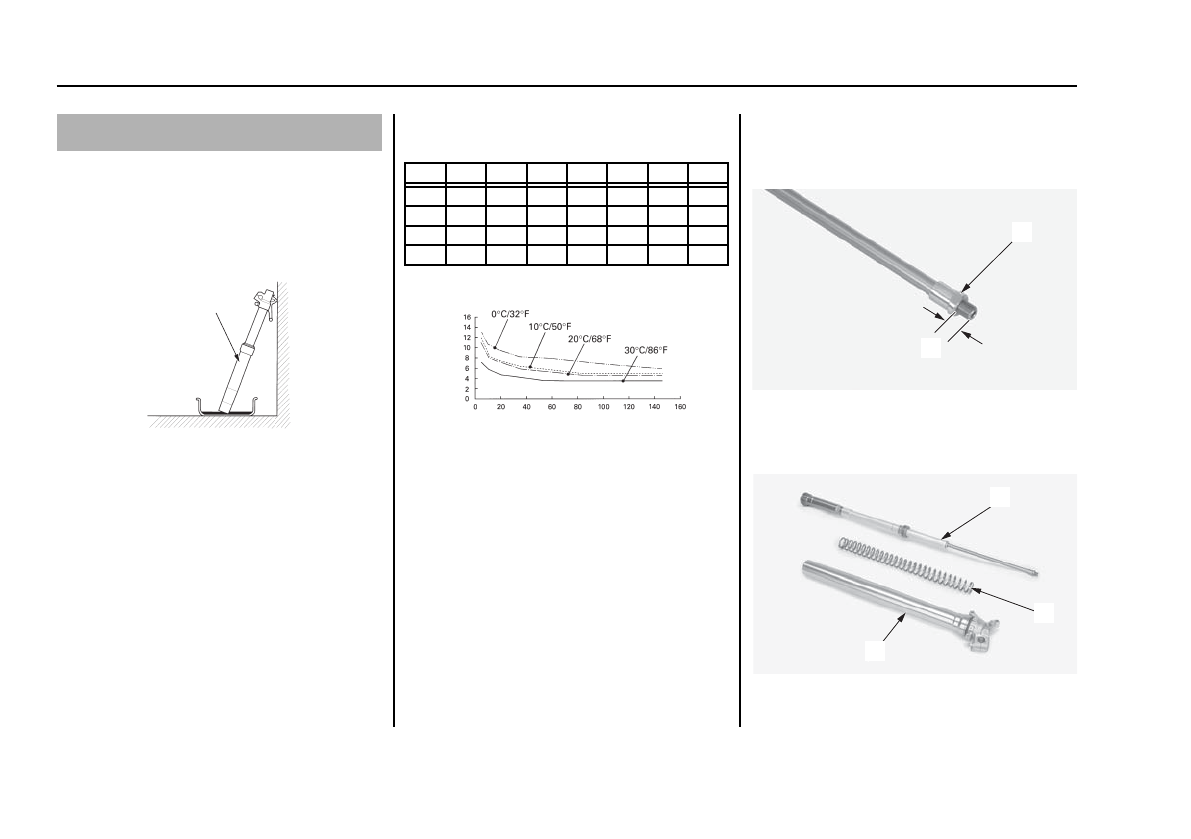 0°C/32°F

10°C/50°F

20°C/68°F

30°C/86°F

16
14
12
10
8
6
4
2
0

0 20 40 60 80 100 120 140 160