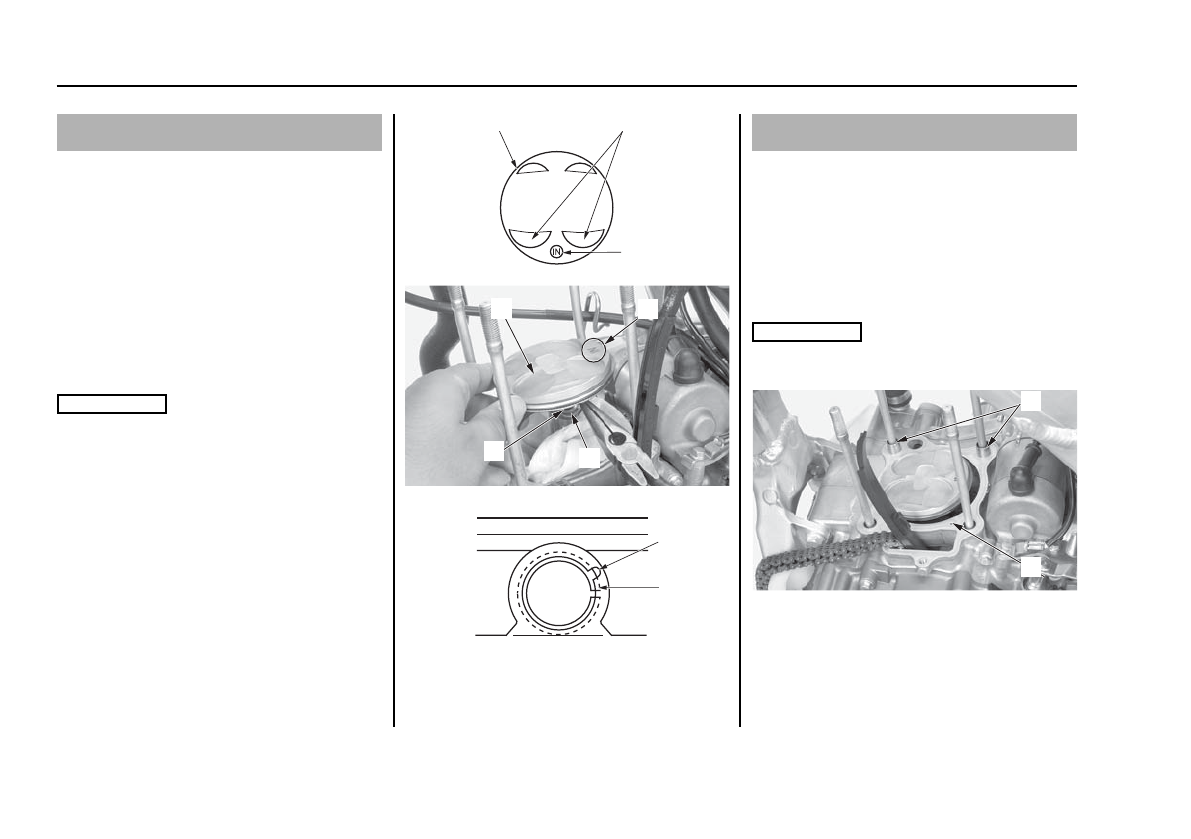 IN