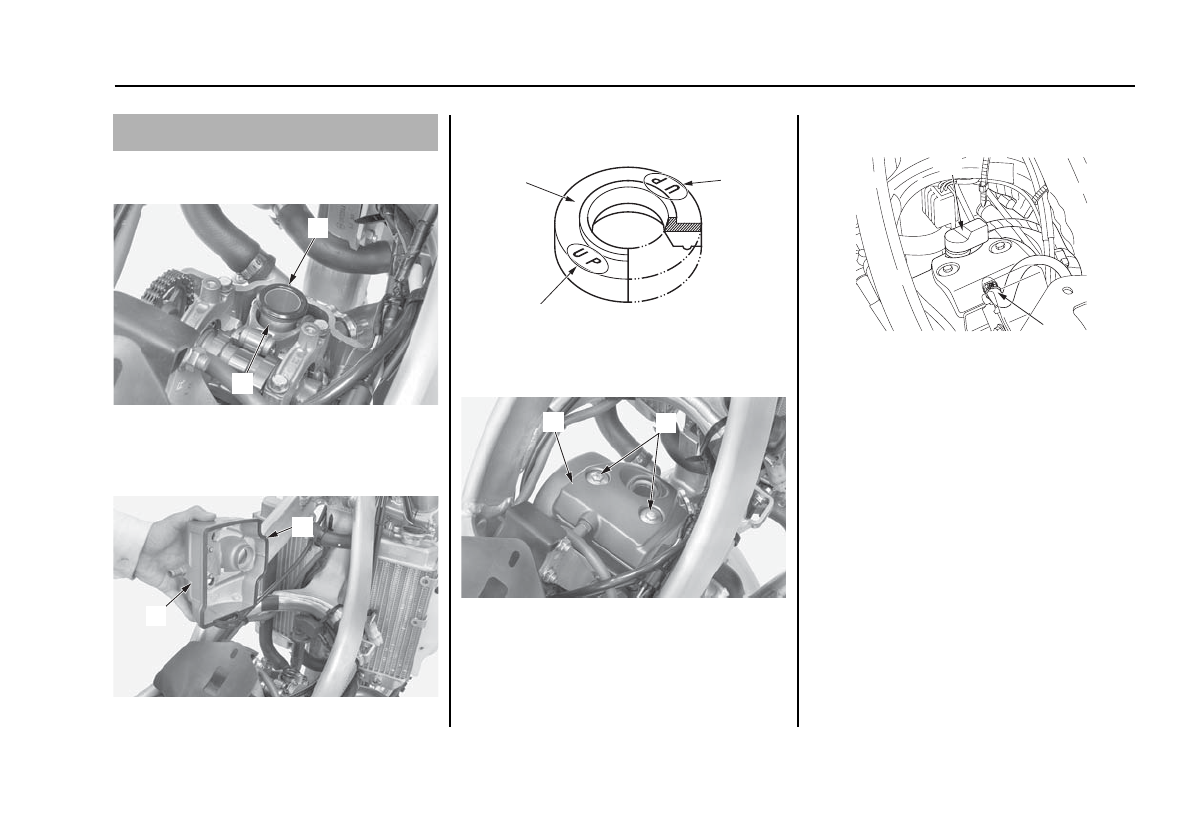 UP

UP