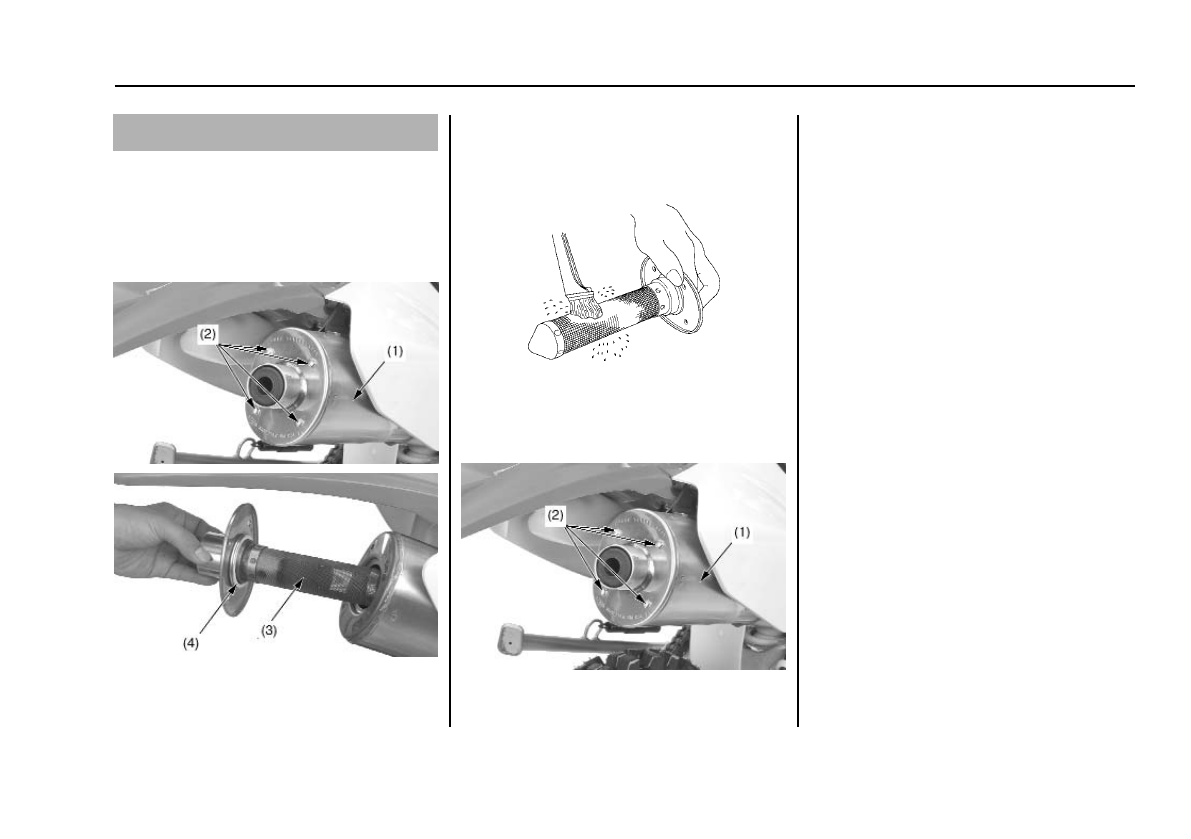 (2)

(1)

(4)

(3)

(2)

(1)