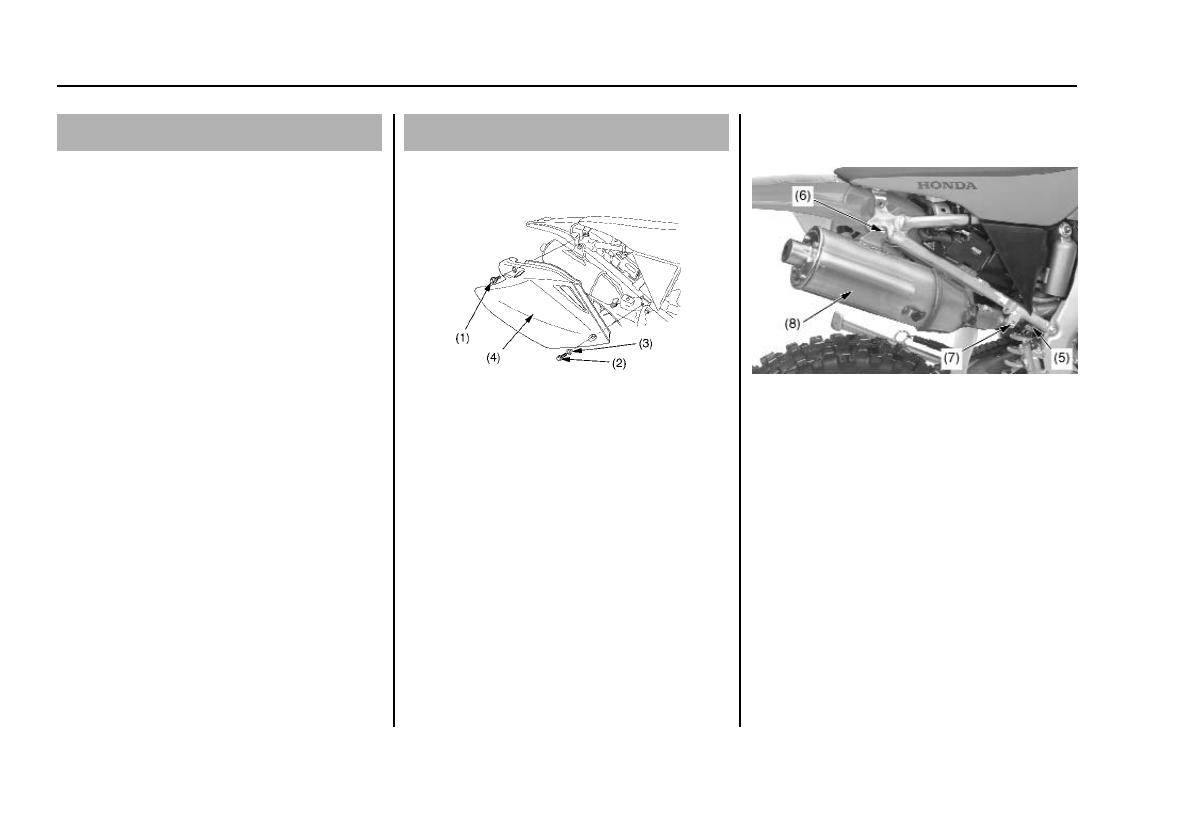 (1)
(4)
(3)
(2)

HONDA
(6)
(8)
(7)
(5)