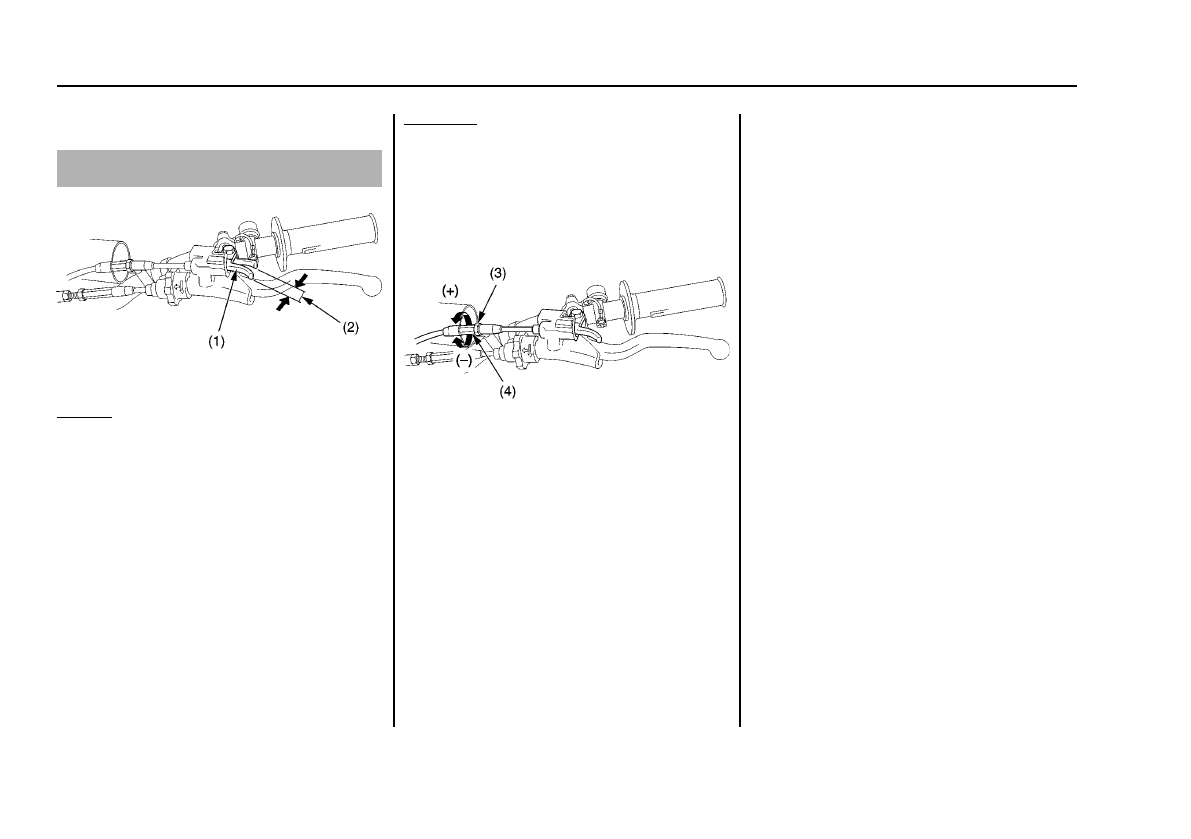 (1)

(2)

(+)

(3)

(–)

(4)