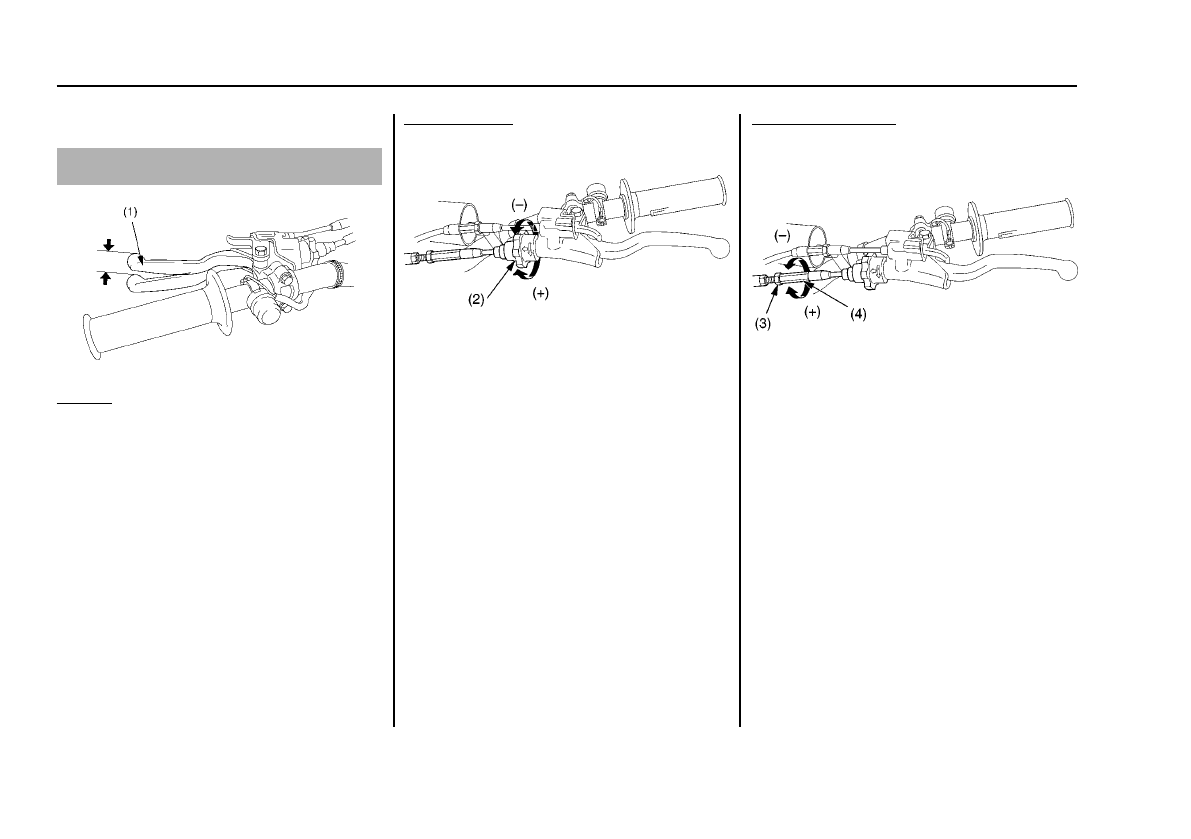 (1)

(–)

(2)

(+)

(–)

(3)

(+)

(4)