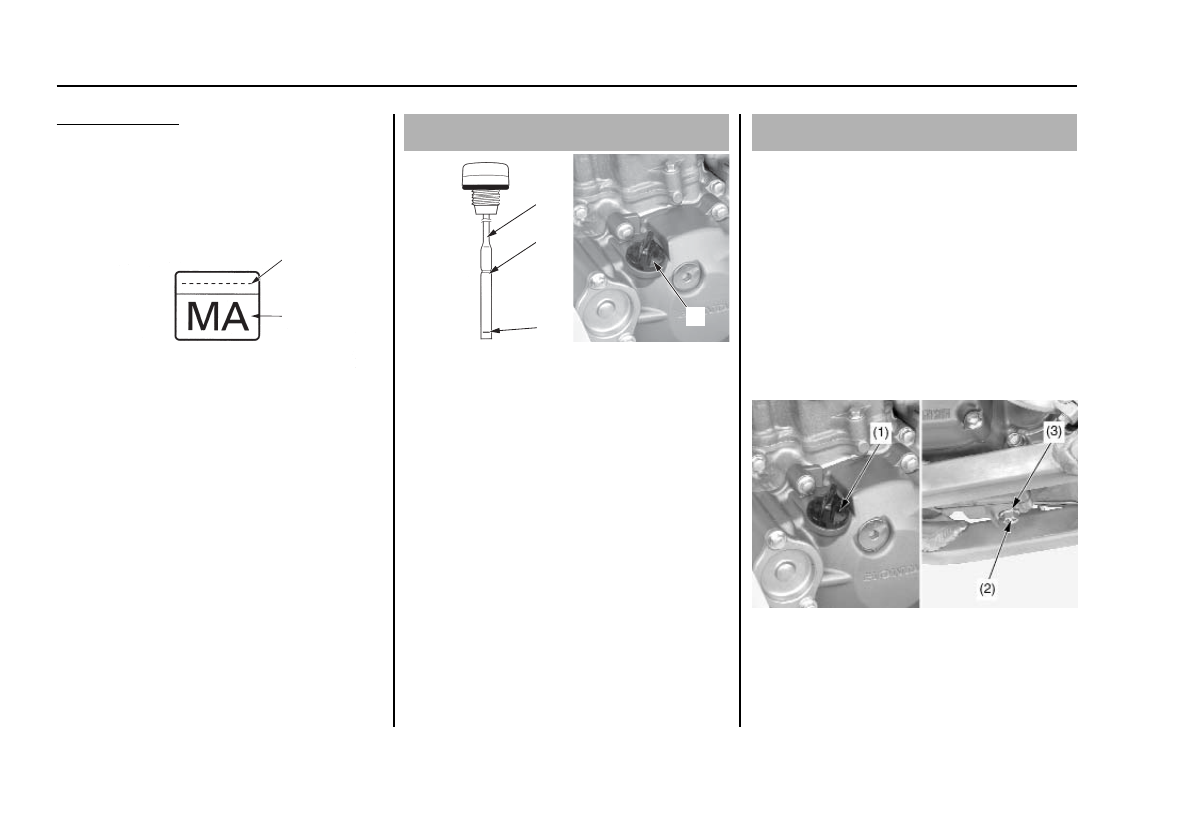 MA

(1)

(3)

(2)