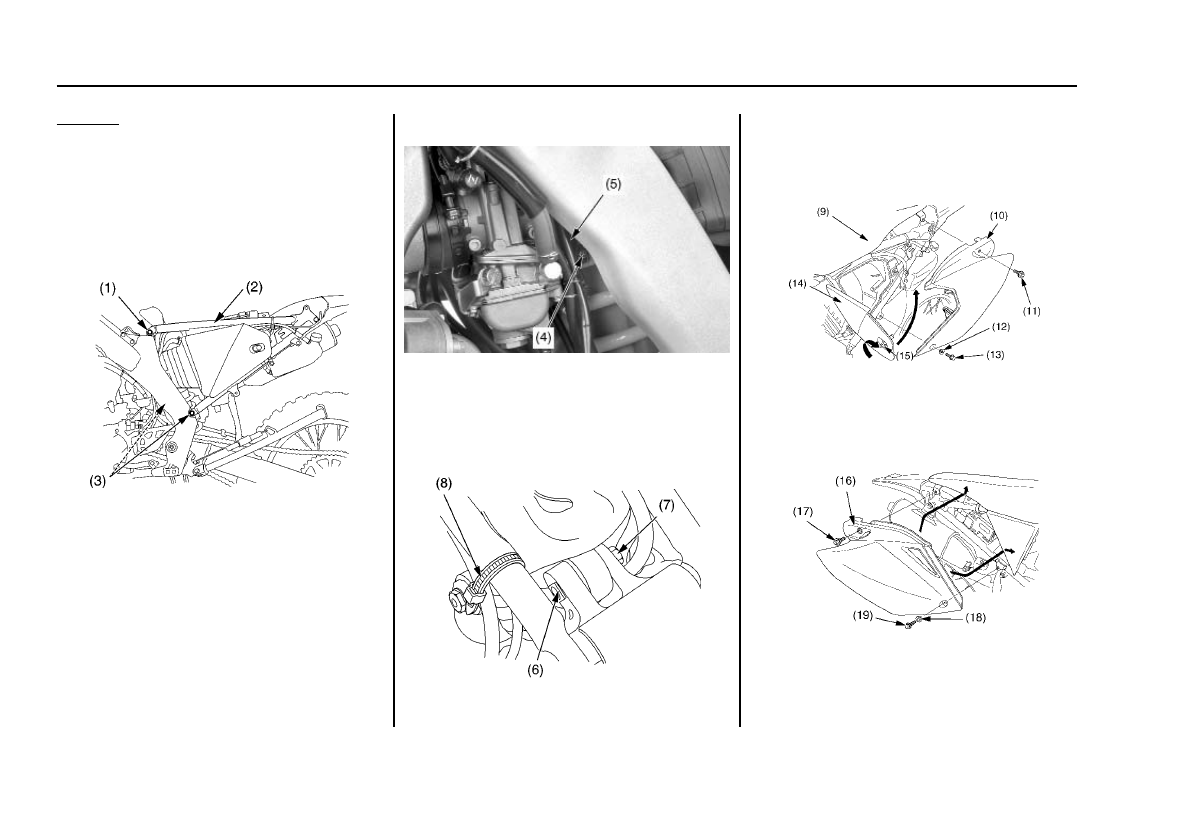 (1)
(2)
(3)

(5)
(4)

(8)
(7)
(6)

(9)
(10)
(14)
(11)
(12)
(15)
(13)

(16)
(17)
(19)
(18)