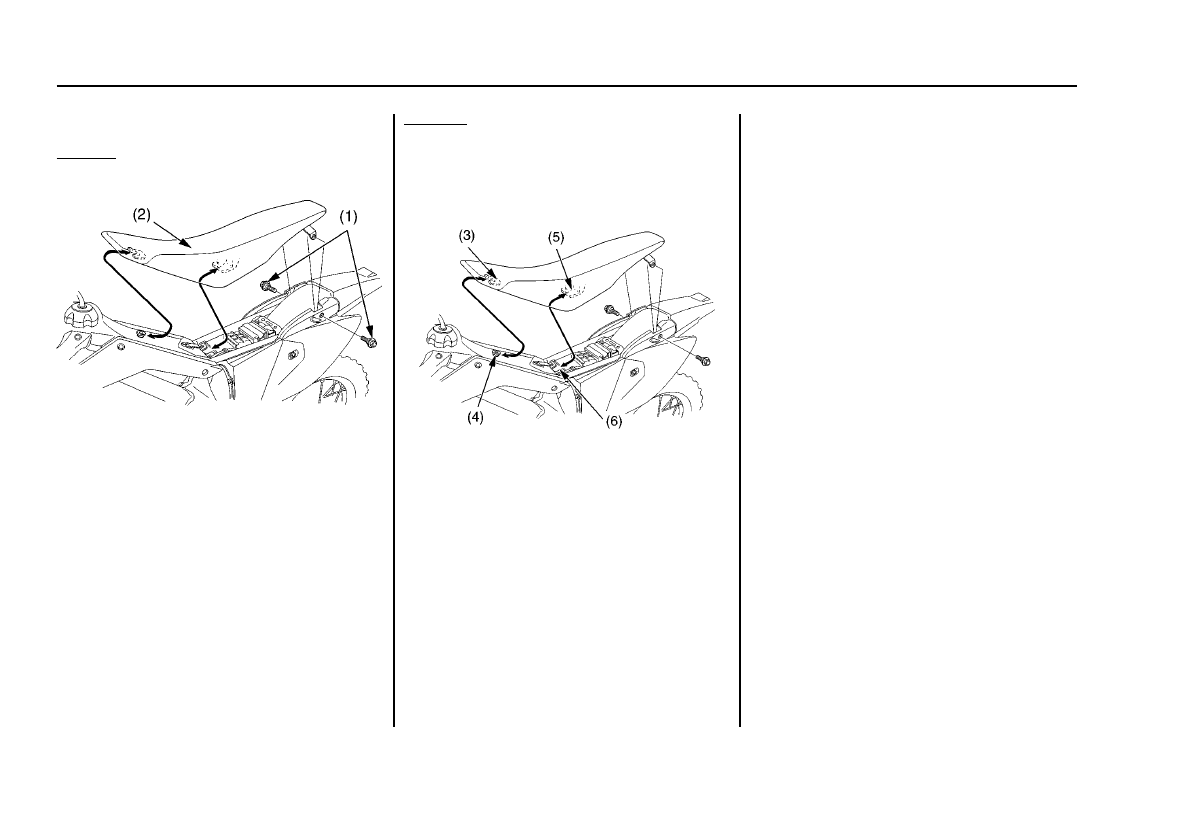 (2)
(1)

(3)
(5)
(4)
(6)