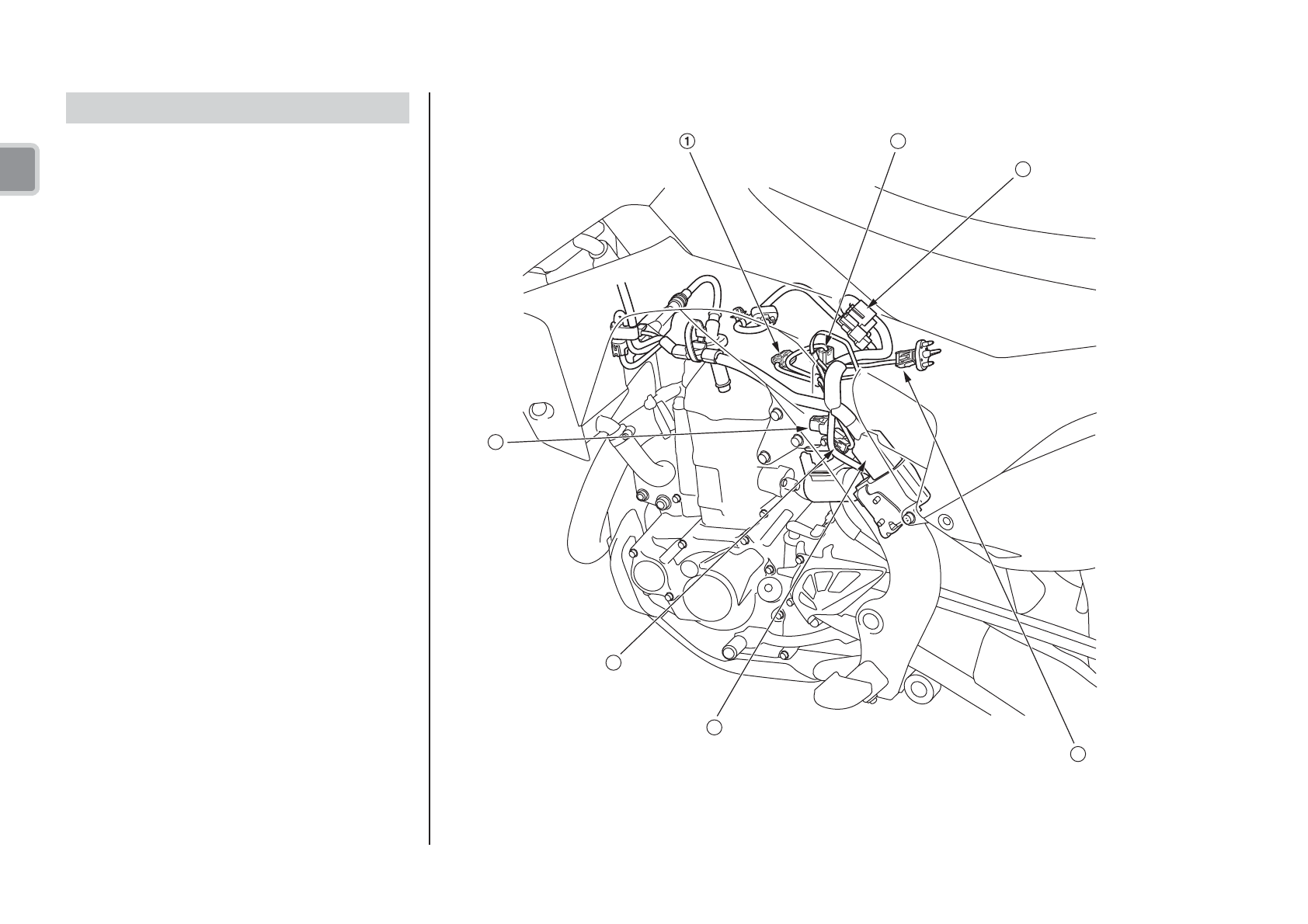 ①