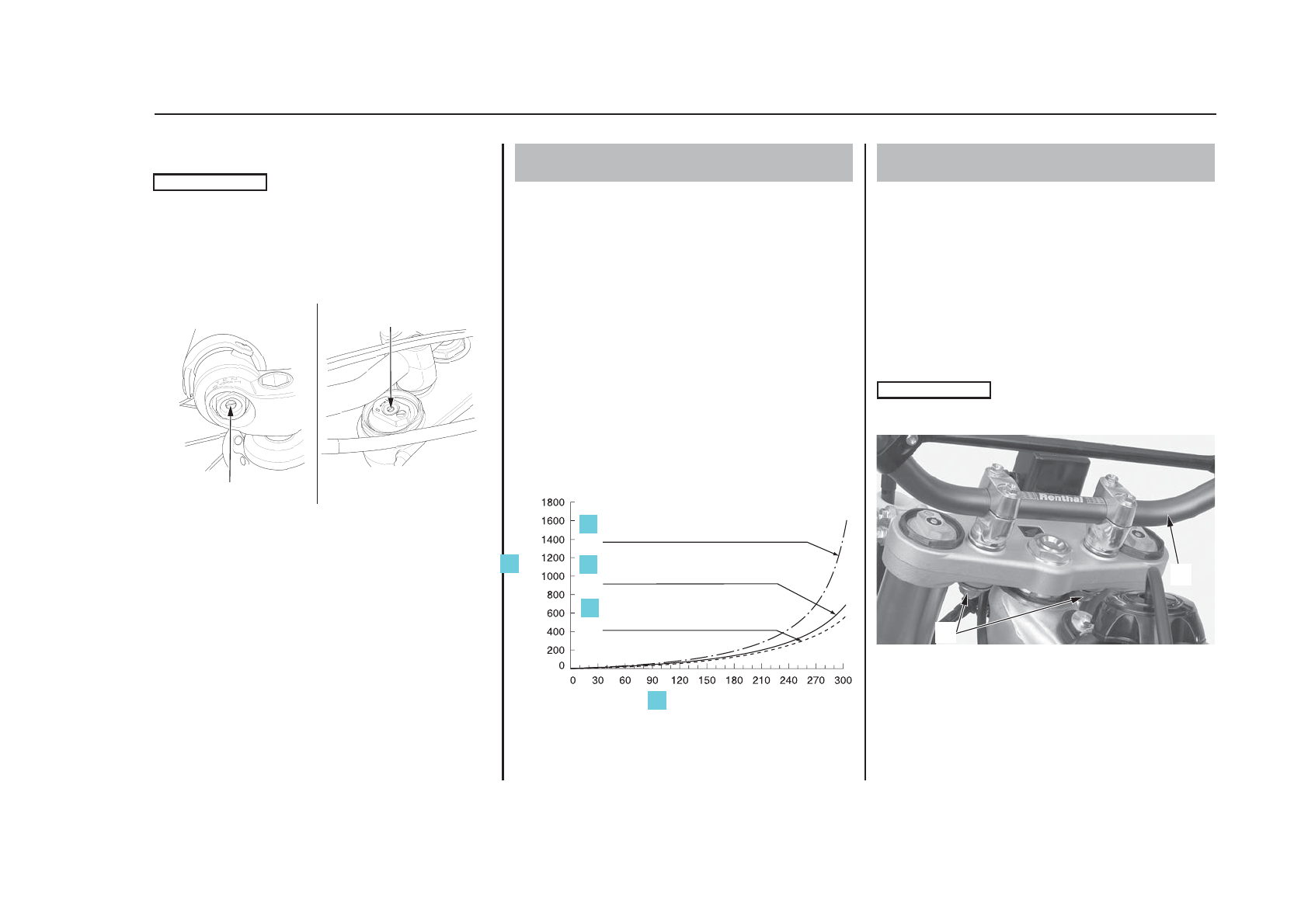 1800
1600
1400
1200
1000
800
600
400
200
0

0 30 60 90 120 150 180 210 240 270 300

Renthal