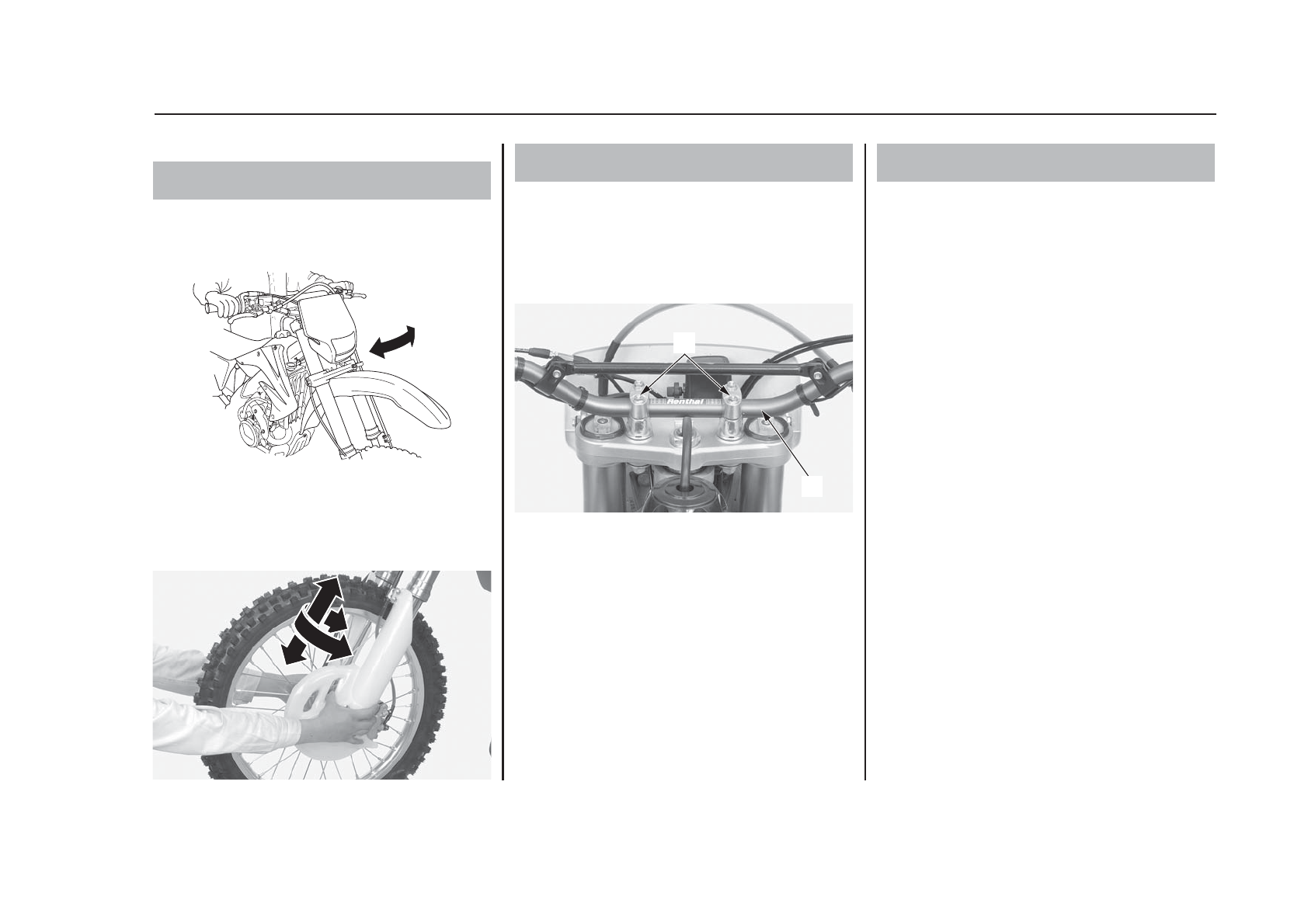 Renthal