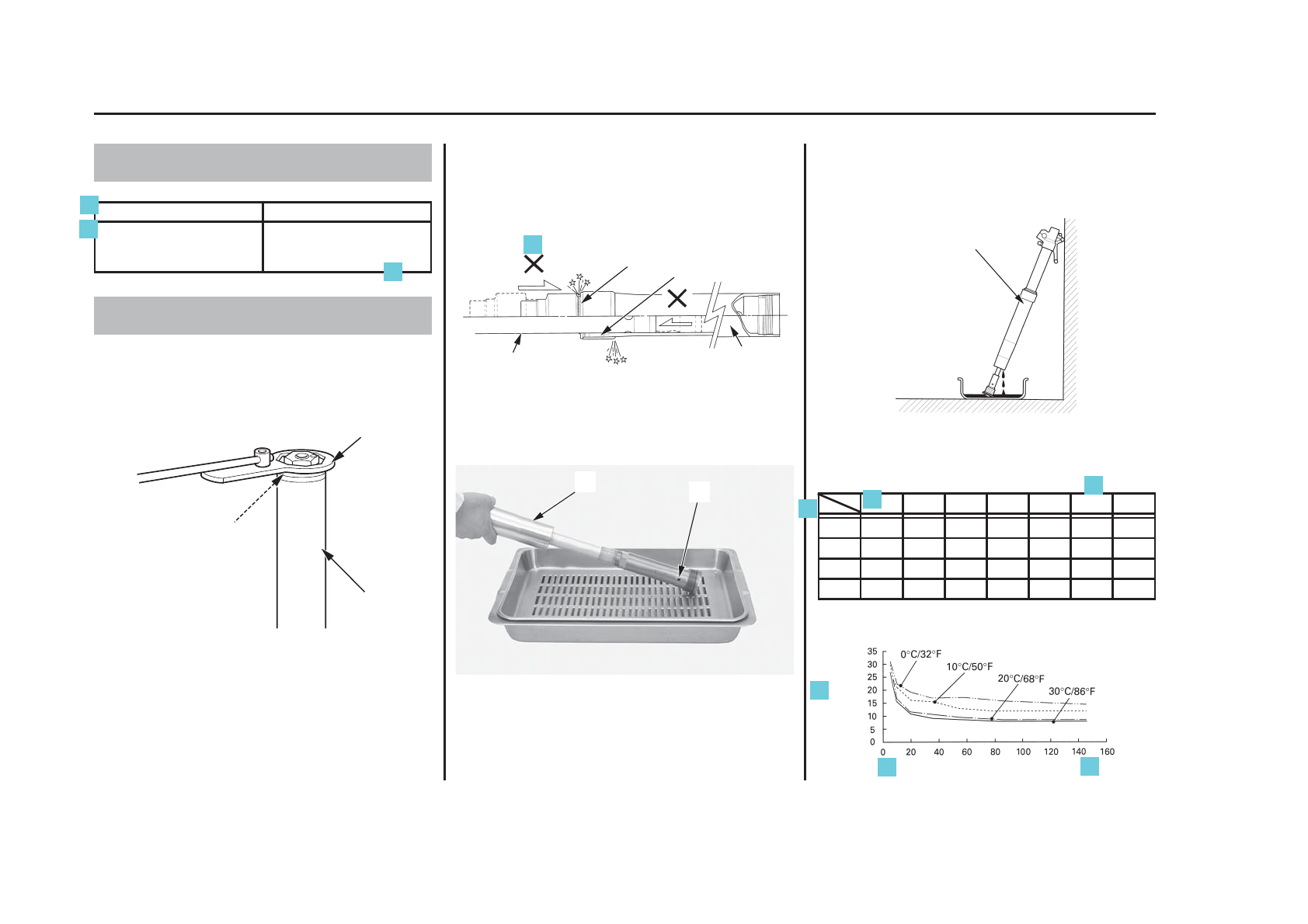 35
30
25
20
15
10
5
0
0°C/32°F
10°C/50°F
20°C/68°F
30°C/86°F
0 20 40 60 80 100 120 140 160