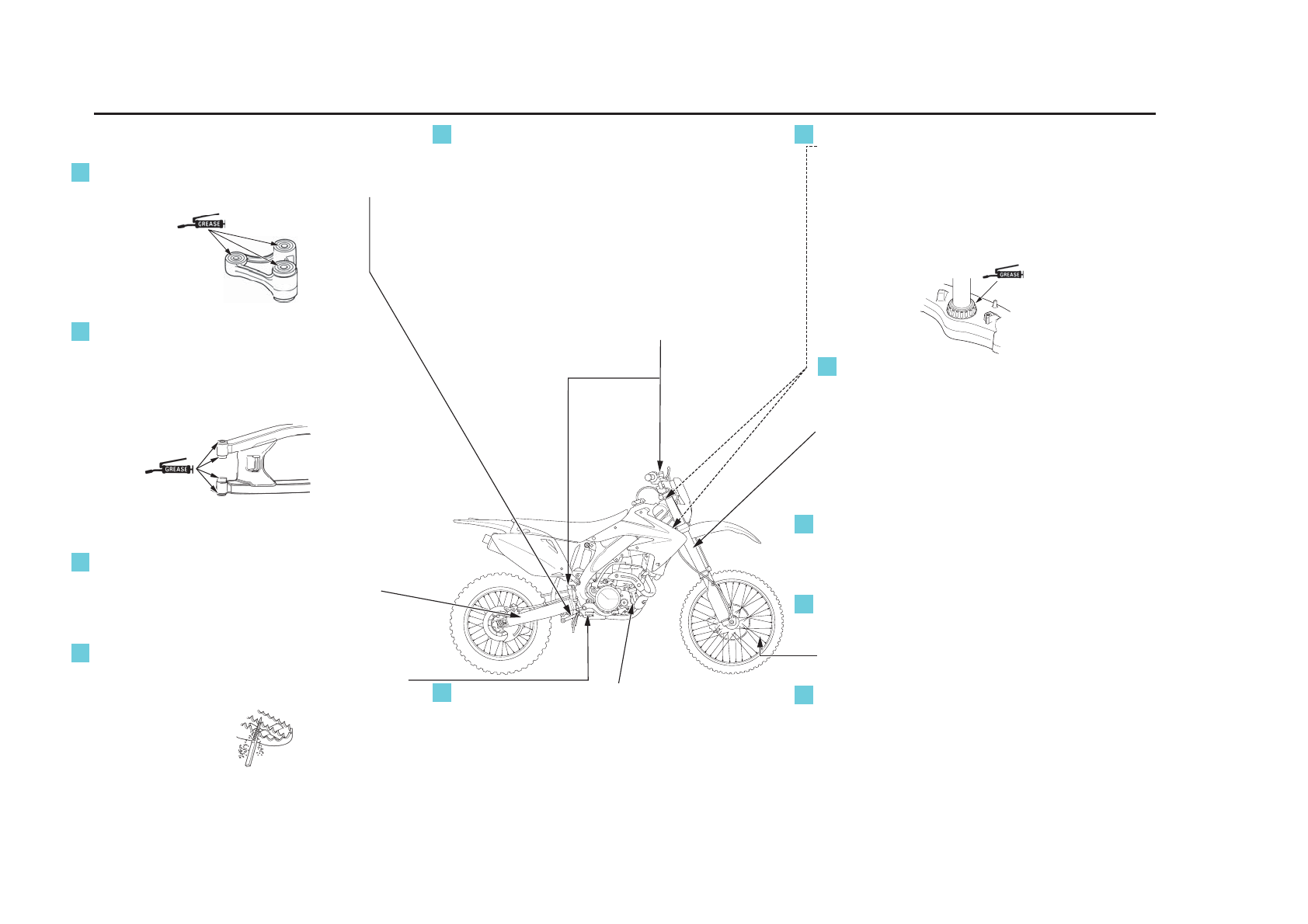 GREASE

GREASE

GREASE