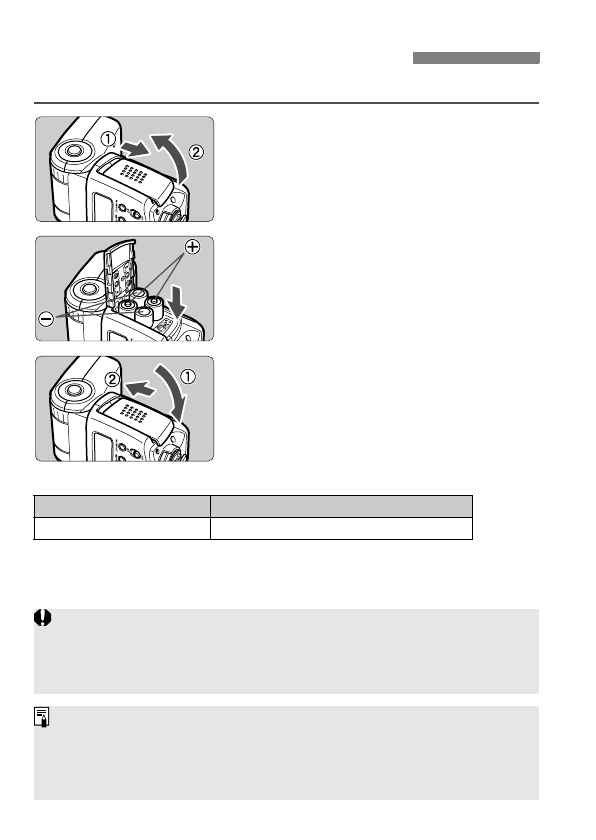 ① ②

⊕

⊖

② ①