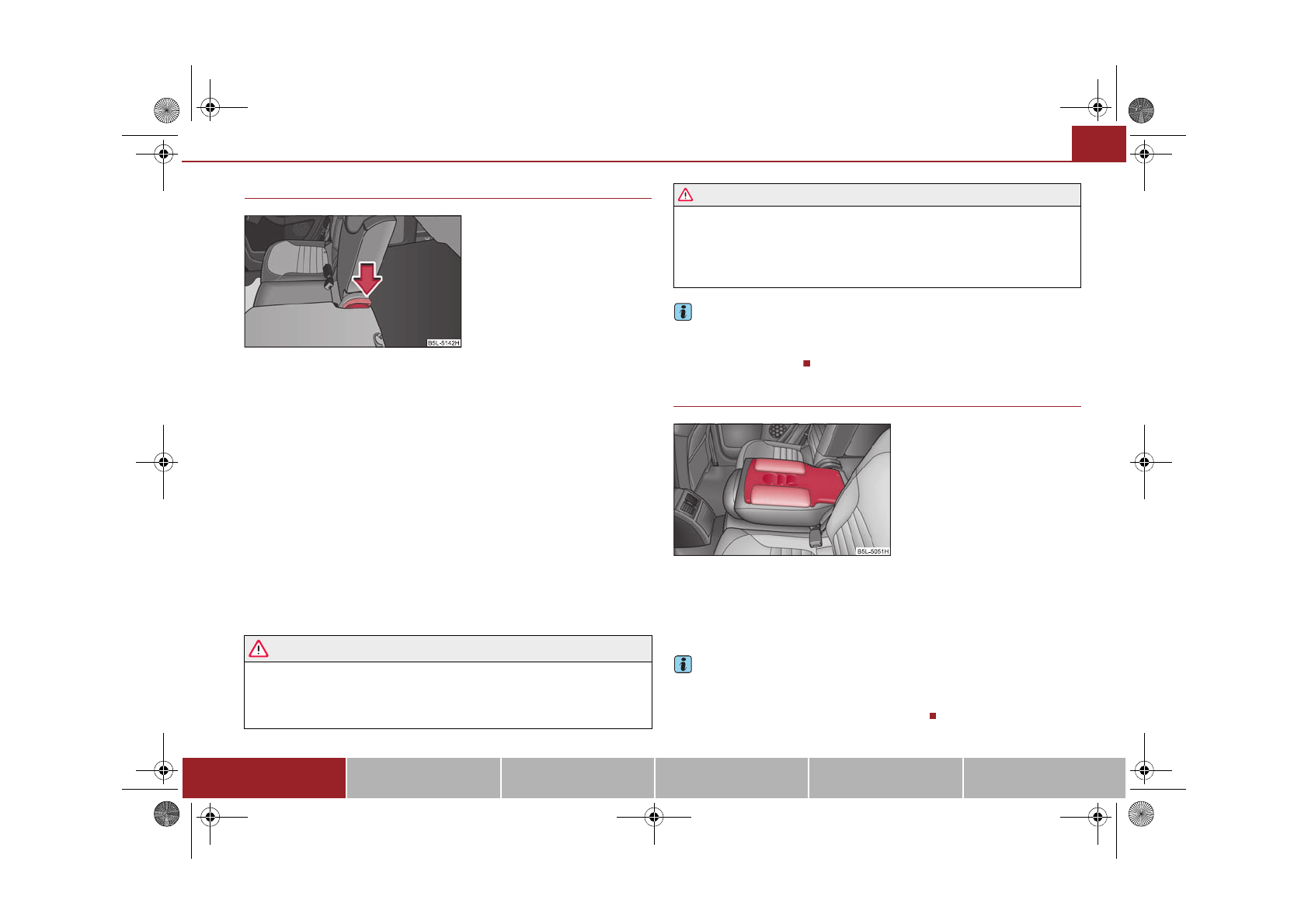 B5L-5142H

B5L-5051H