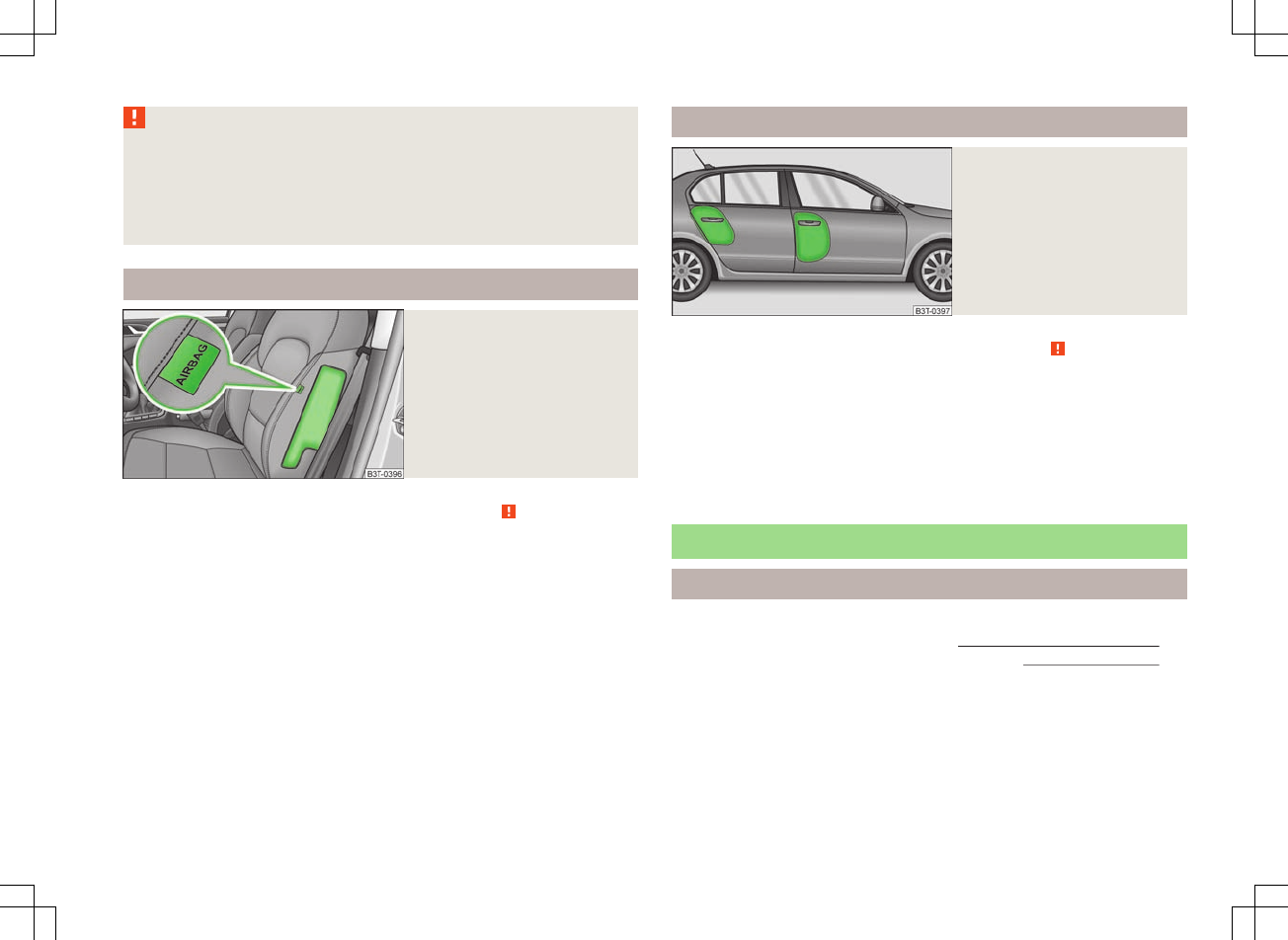 AIRBAG

B3T-0396

B3T-0397