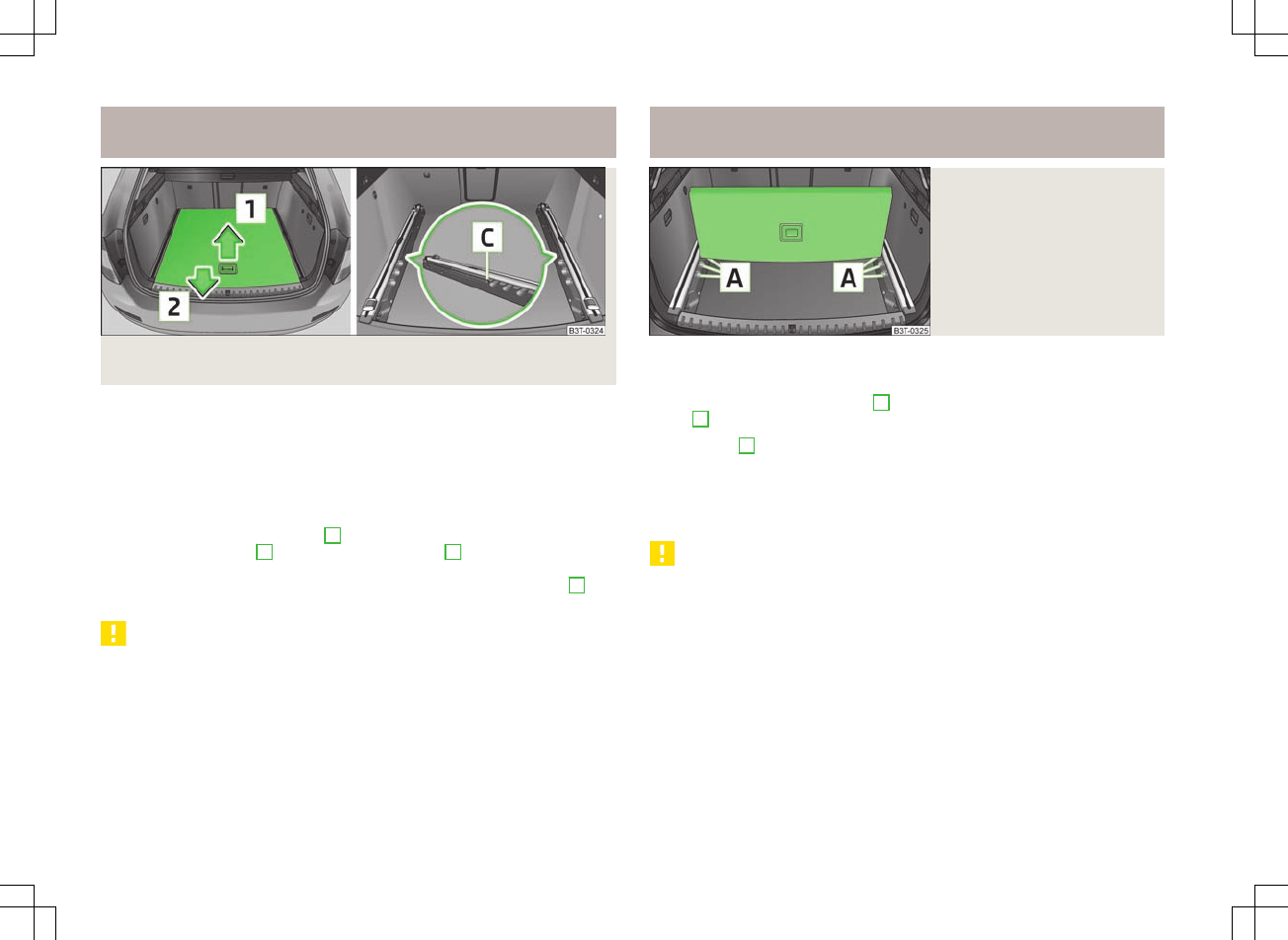 1
2
C
B3T-0324

A
A
B3T-0325