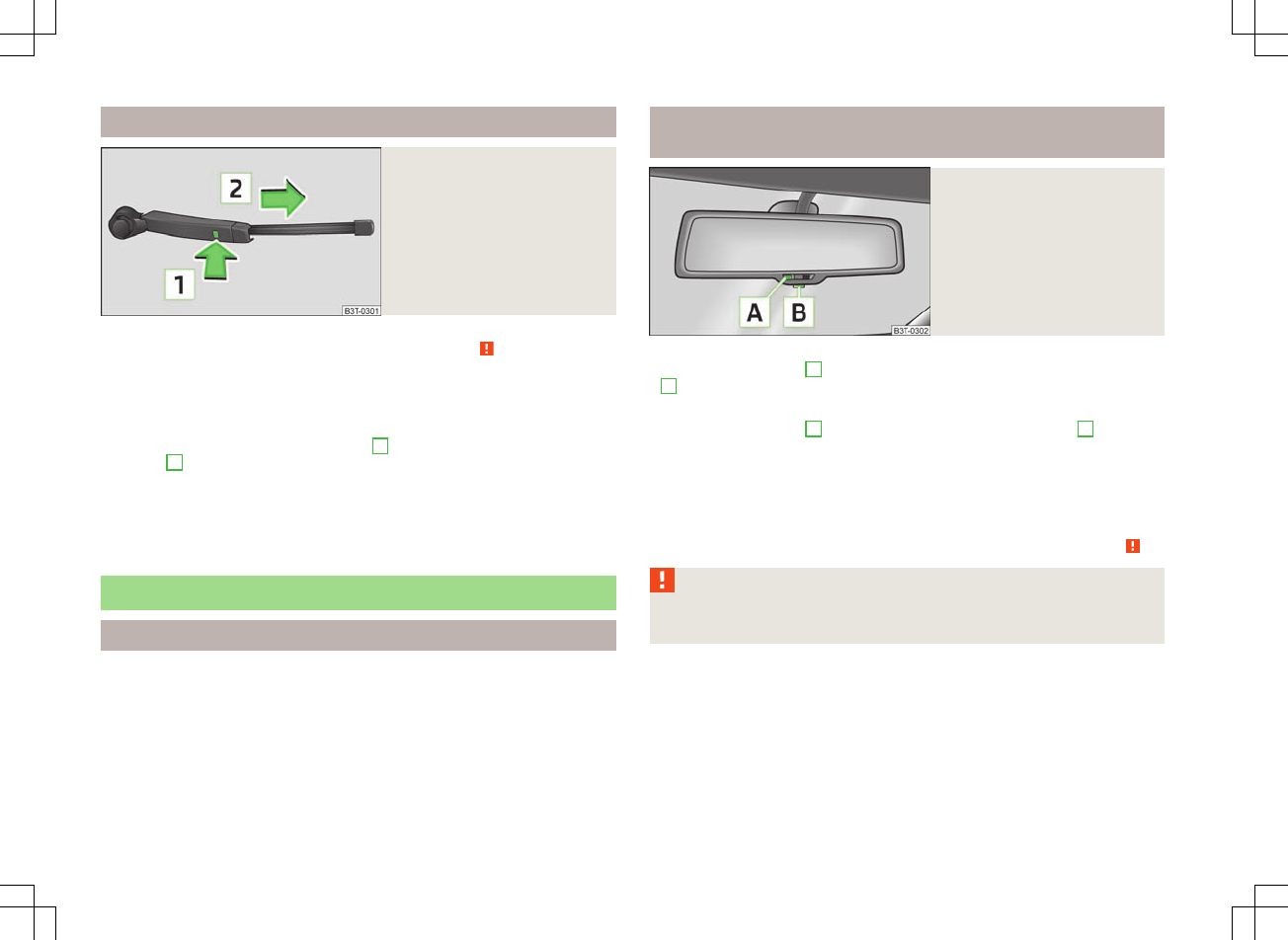 2

1

B3T-0301

A B

B3T-0302