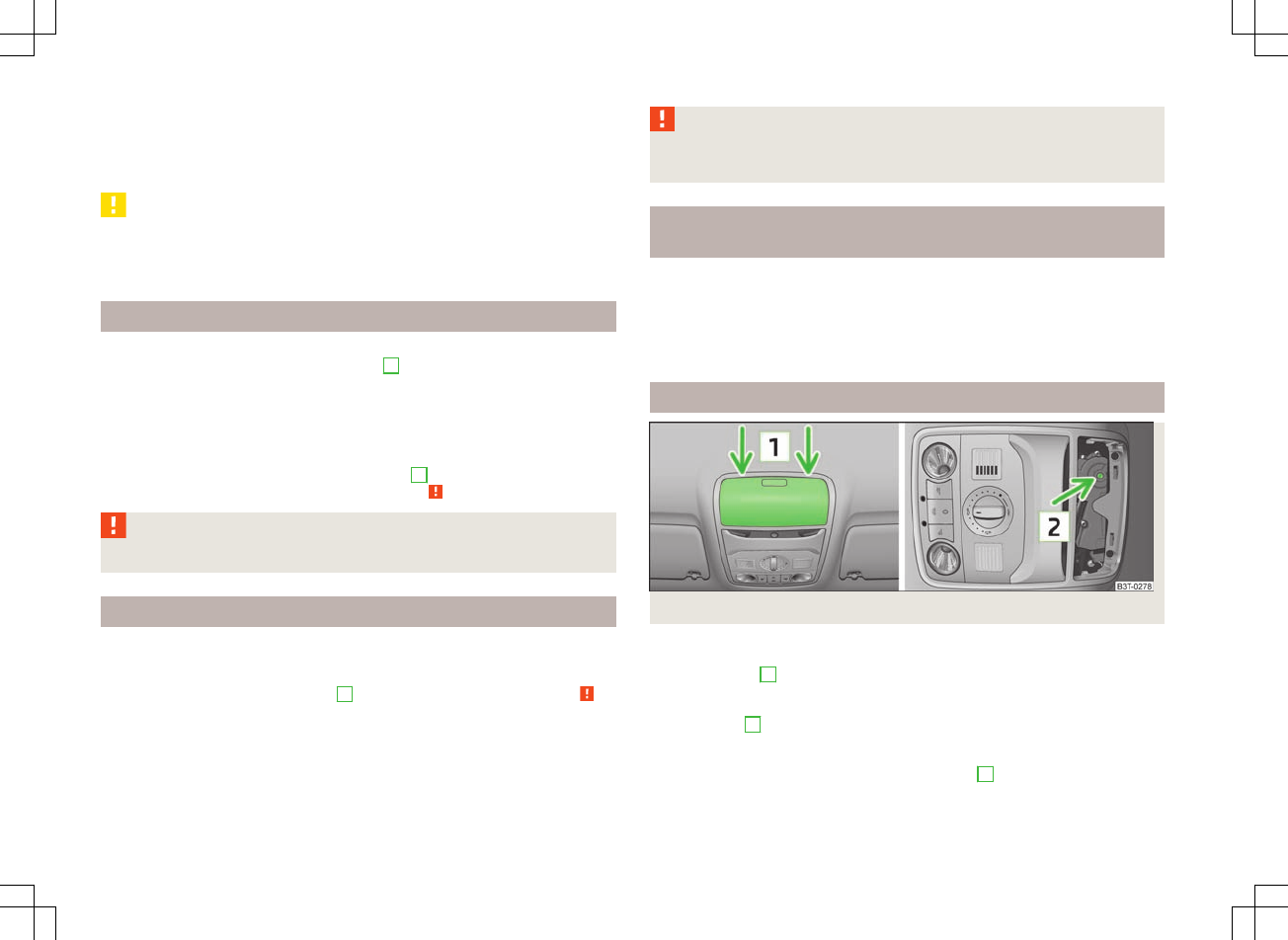 1
2
B3T-0278