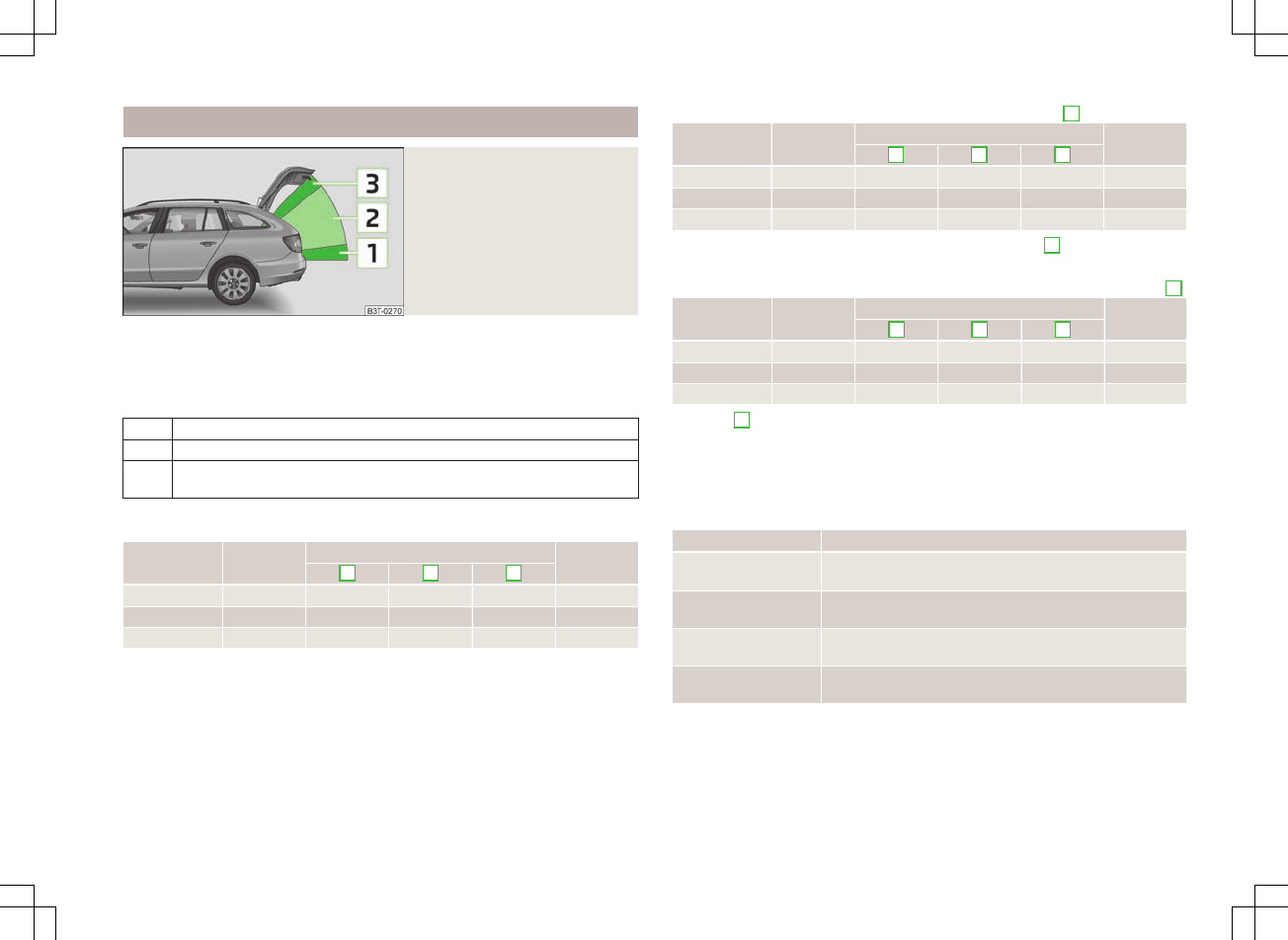 3
2
1
B3T-0270