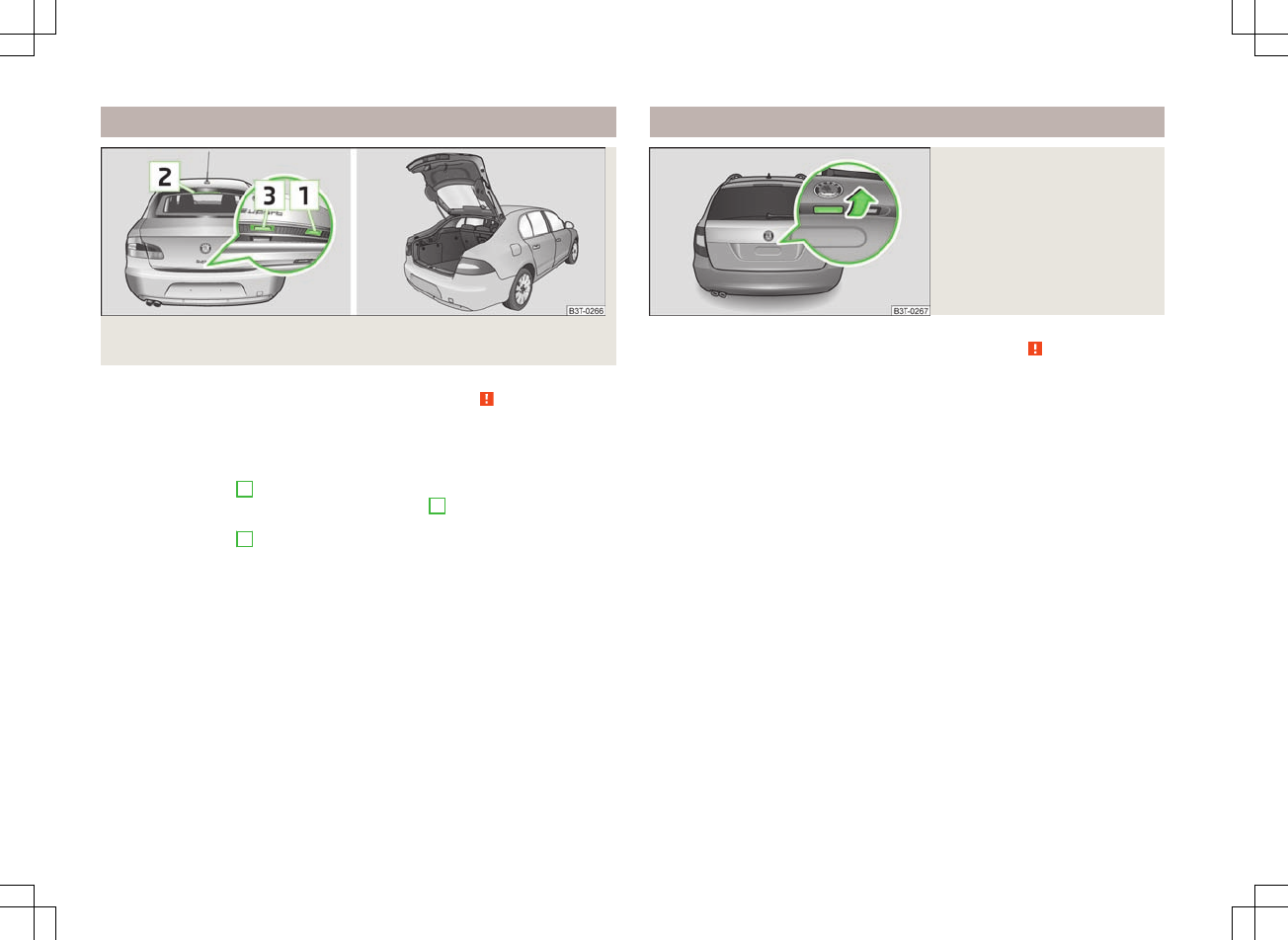 2

3

1

B3T-0266

B3T-0267