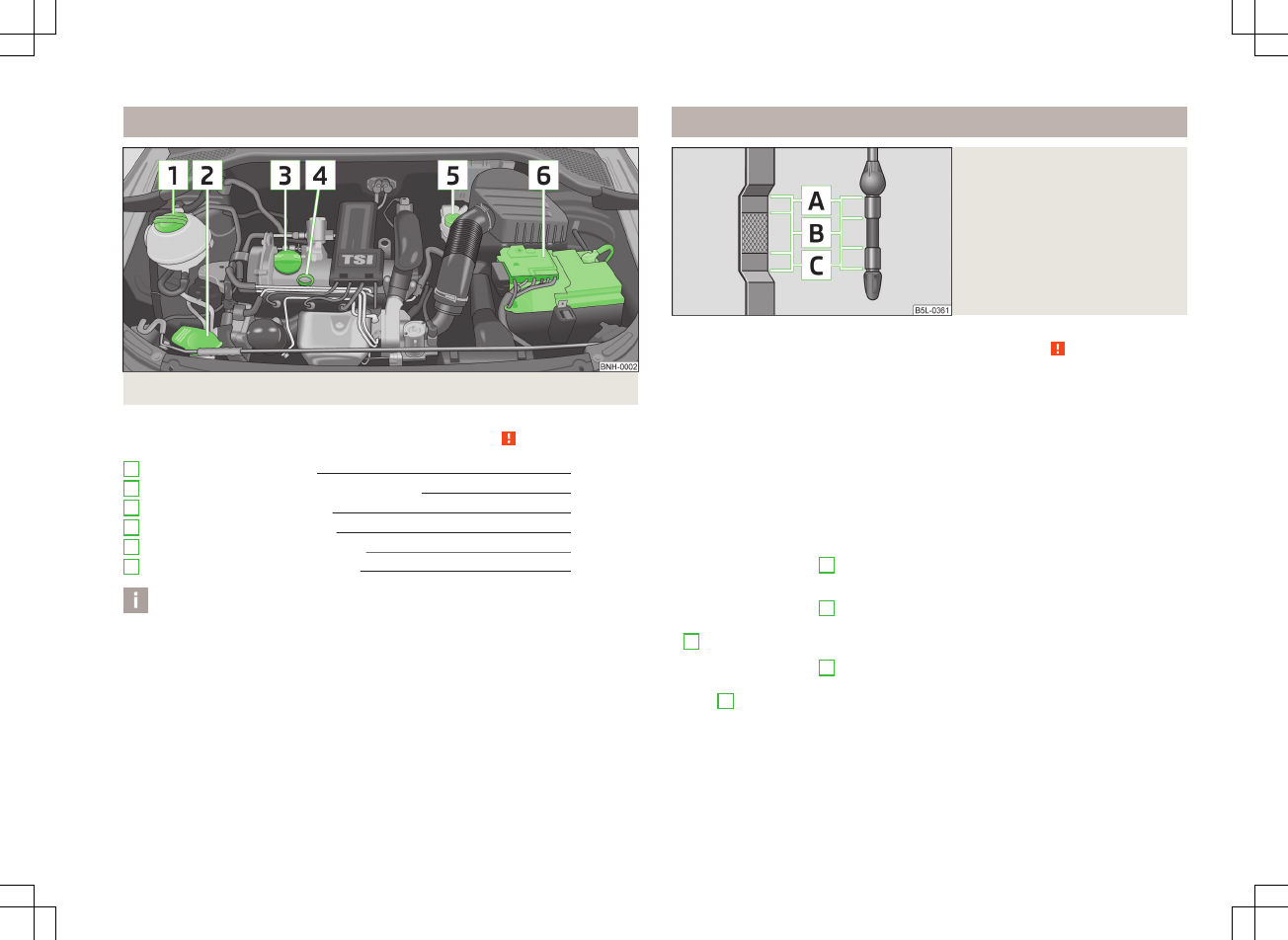 1 2 3 4 5 6

TSI

BNH-0002

A
B
C

B5L-0361