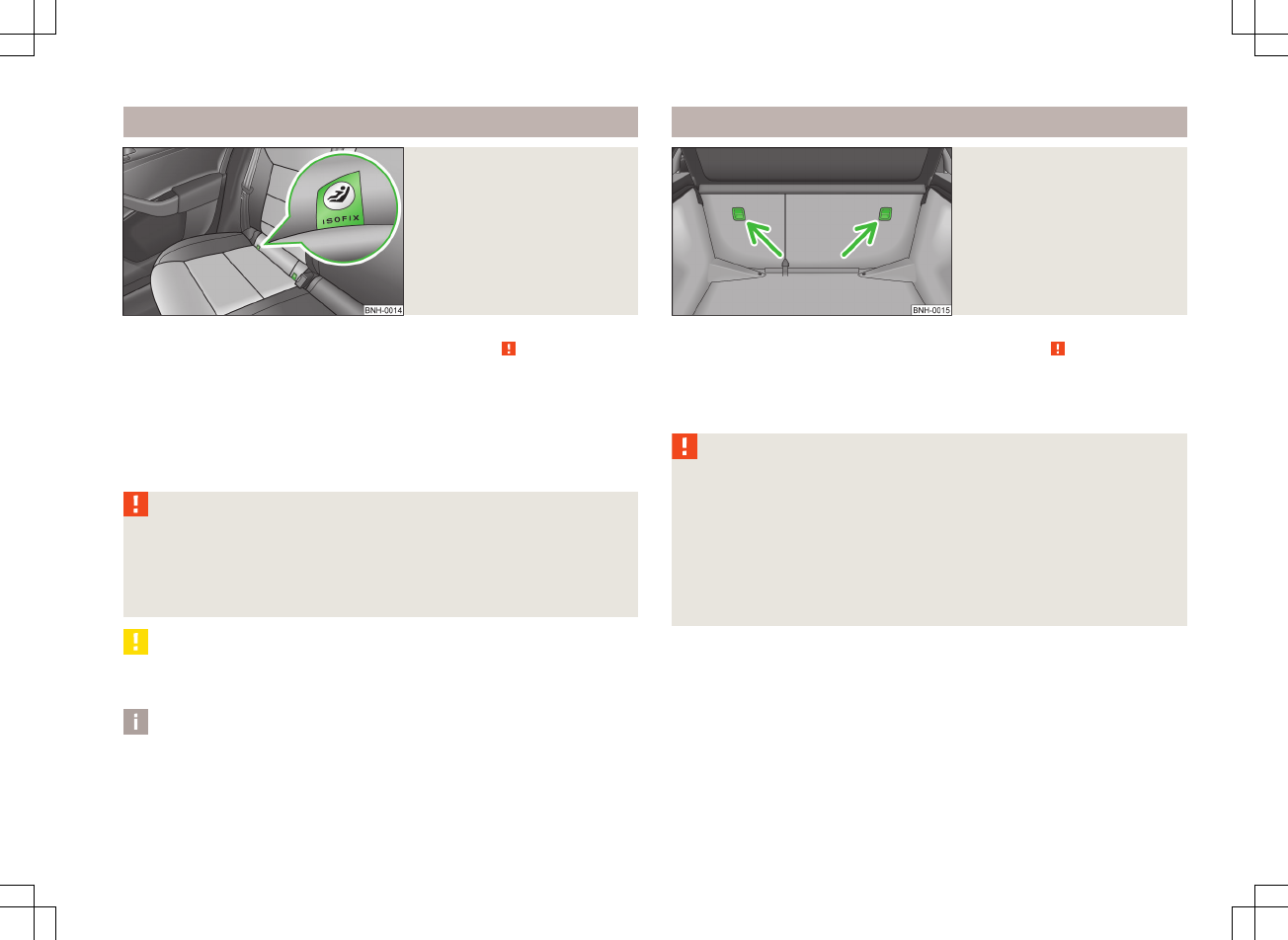 ISOFIX

BNH-0014

BNH-0015