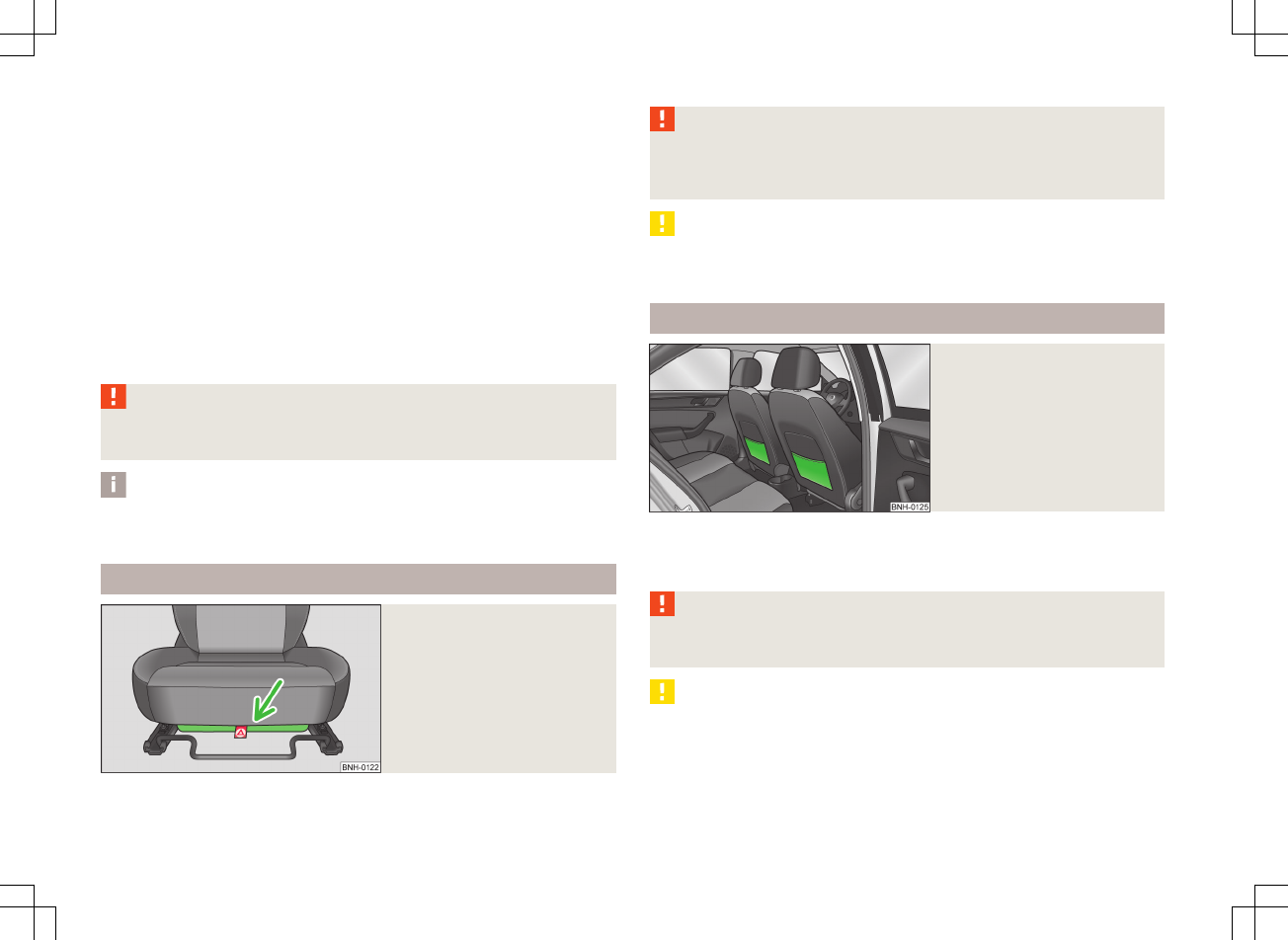 BNH-0122

BNH-0125