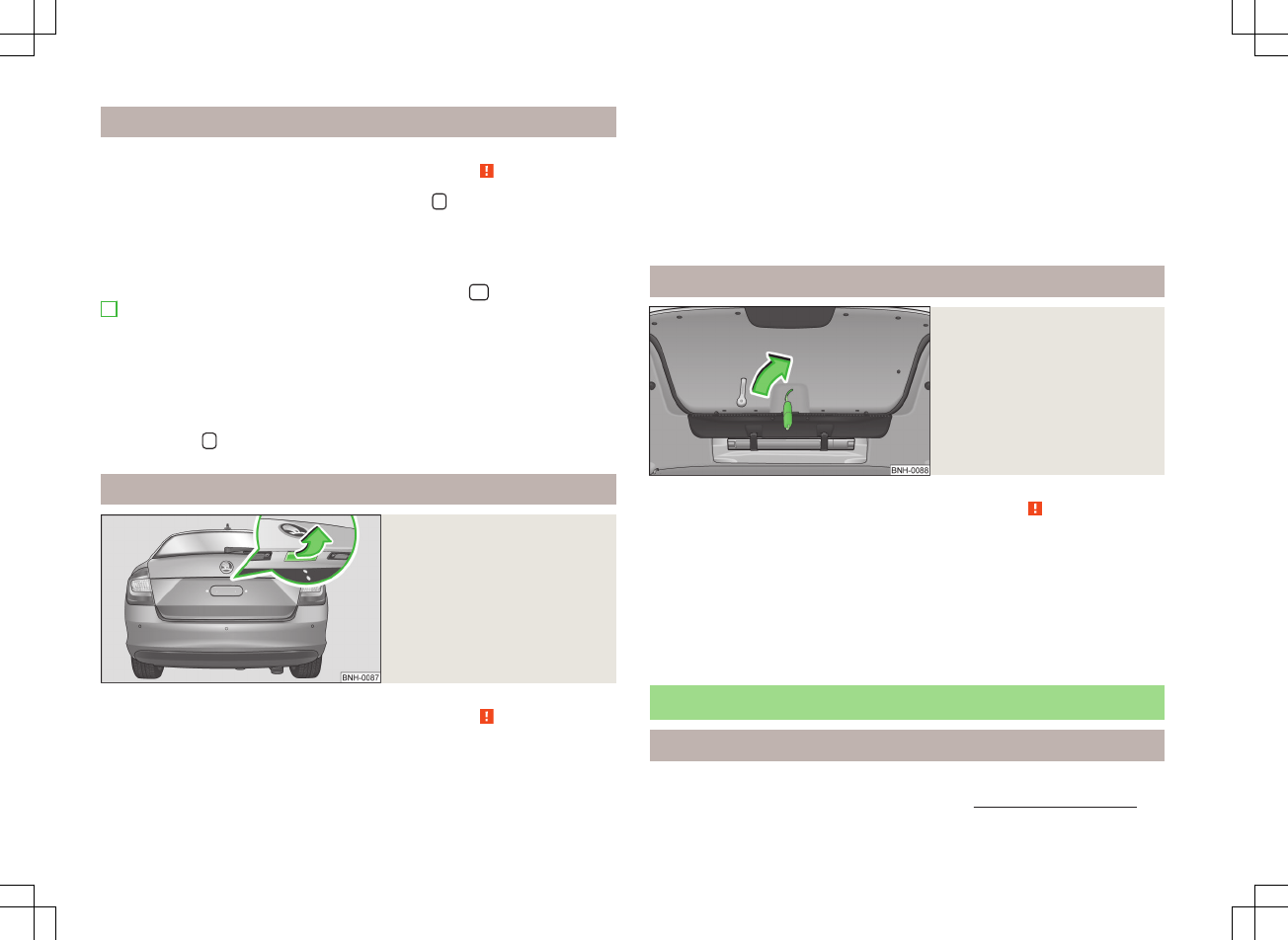 BNH-0087

BNH-0088