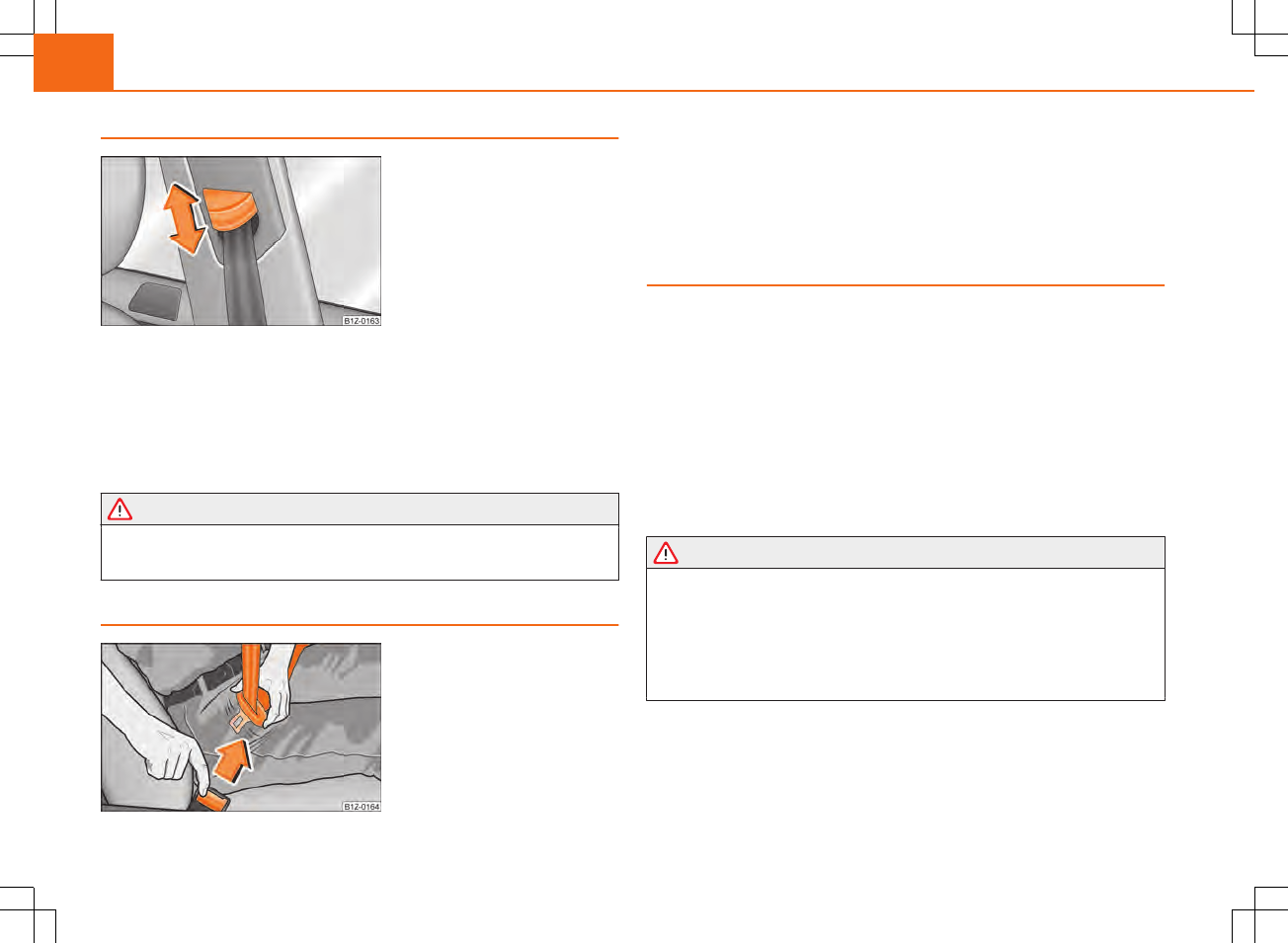 B1Z-0163

B1Z-0164