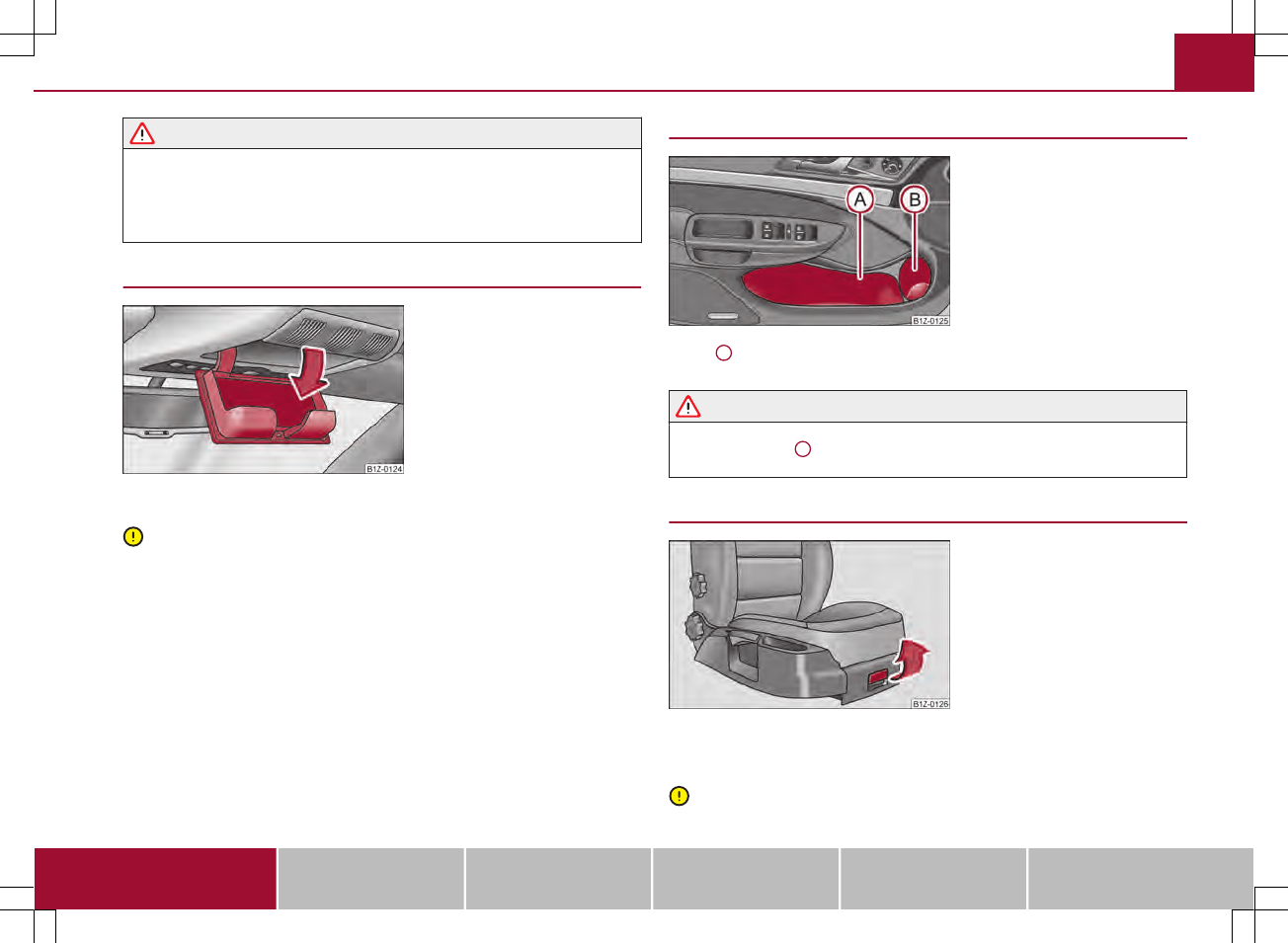 B1Z-0124

A

B

B1Z-0125

B1Z-0126