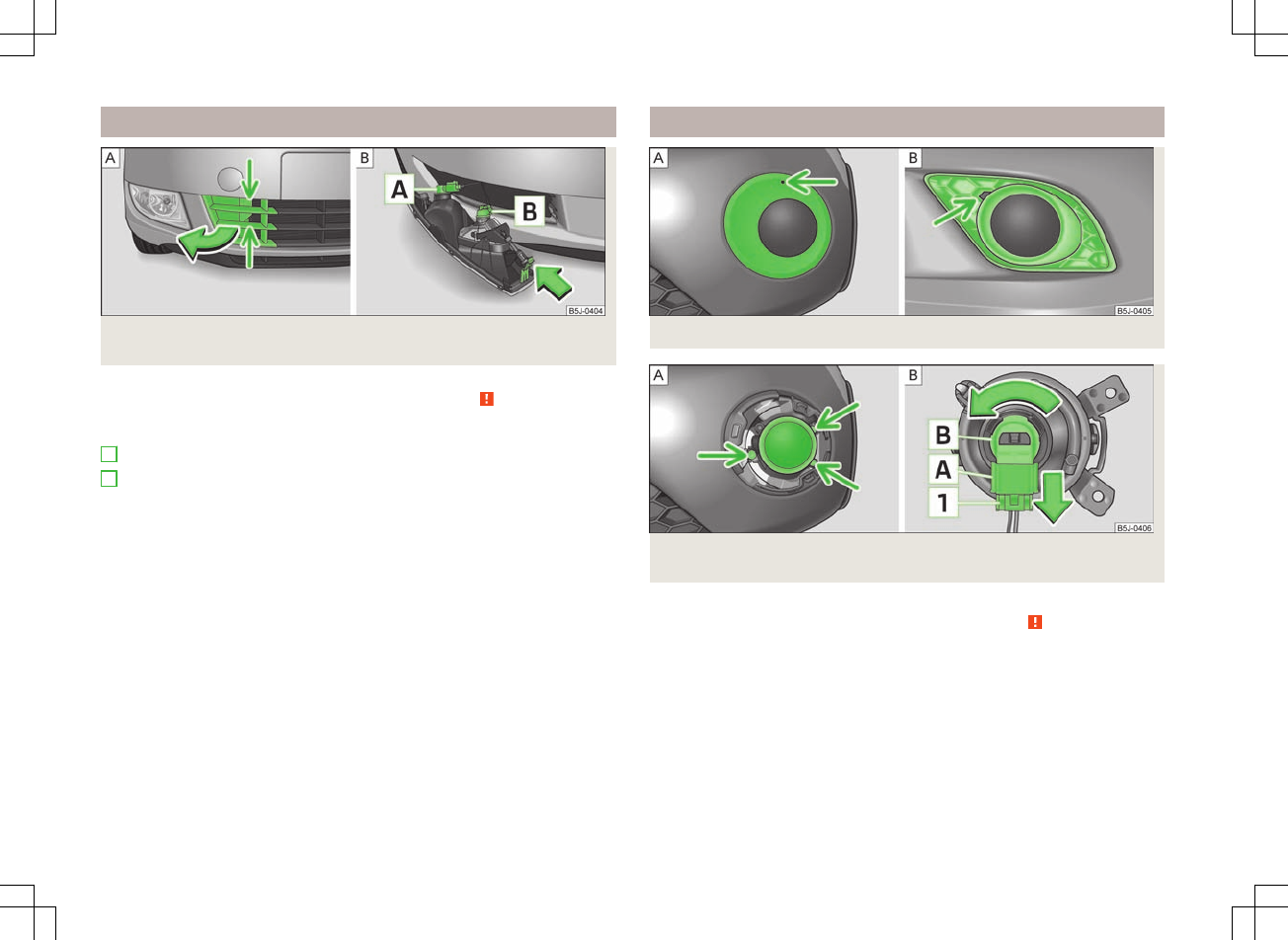 A

B

A

B

B5J-0404

A

B

B5J-0405

A

B

B

A

1

B5J-0406