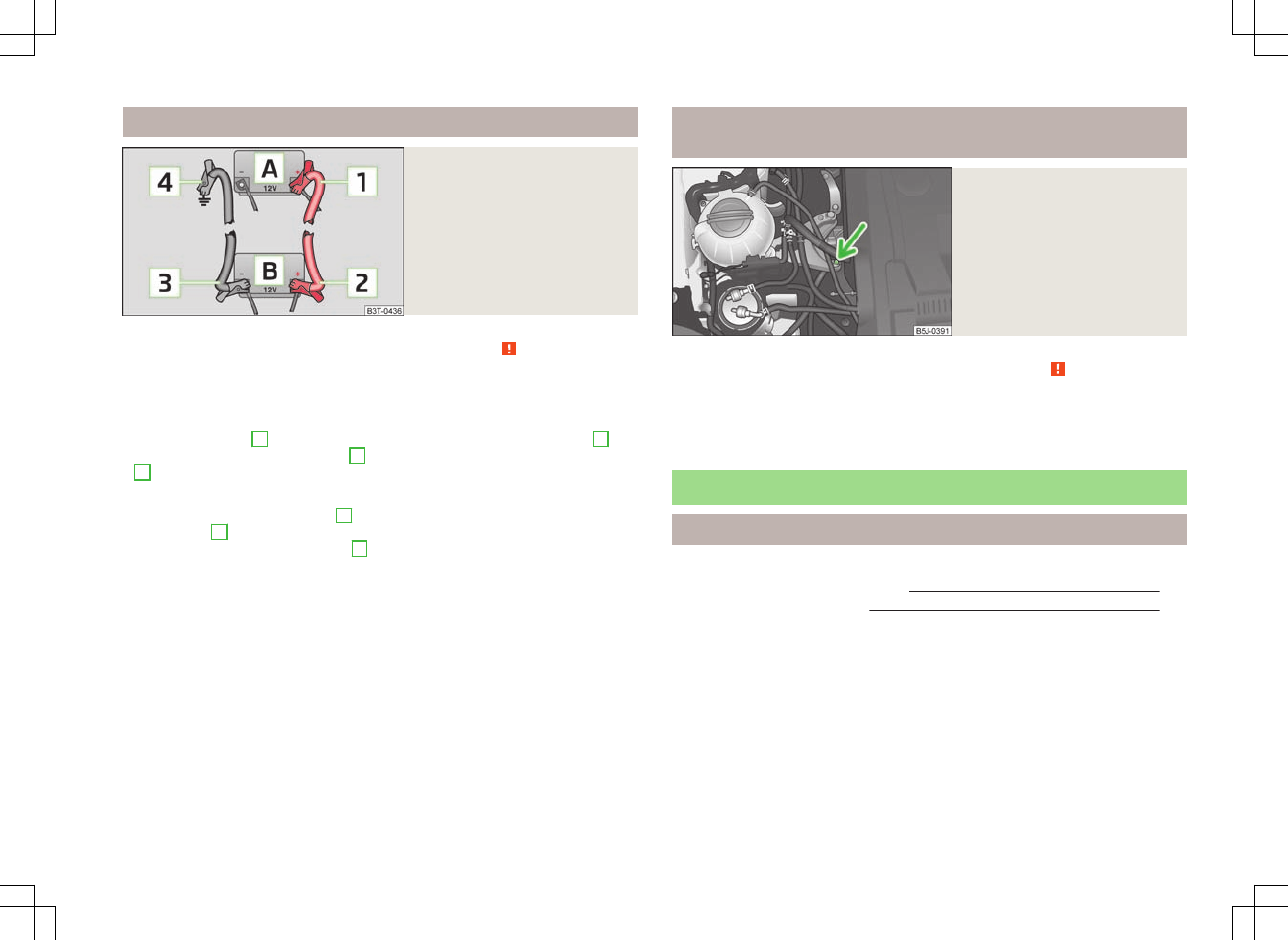 4
A
12V
1
3
B
12V
2
B3T-0436

B5J-0391