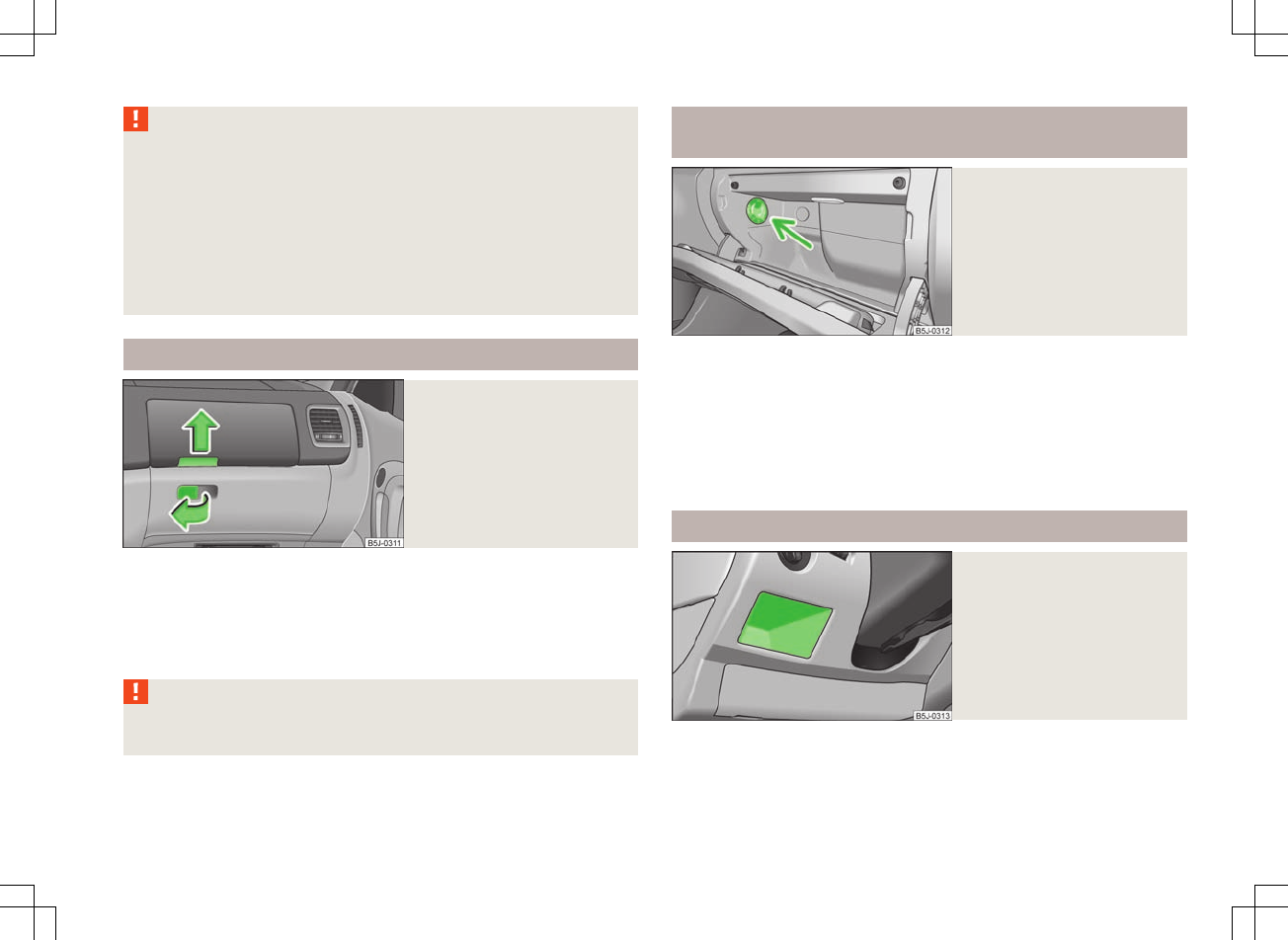 !

B5J-0311

!

B5J-0312

B5J-0313