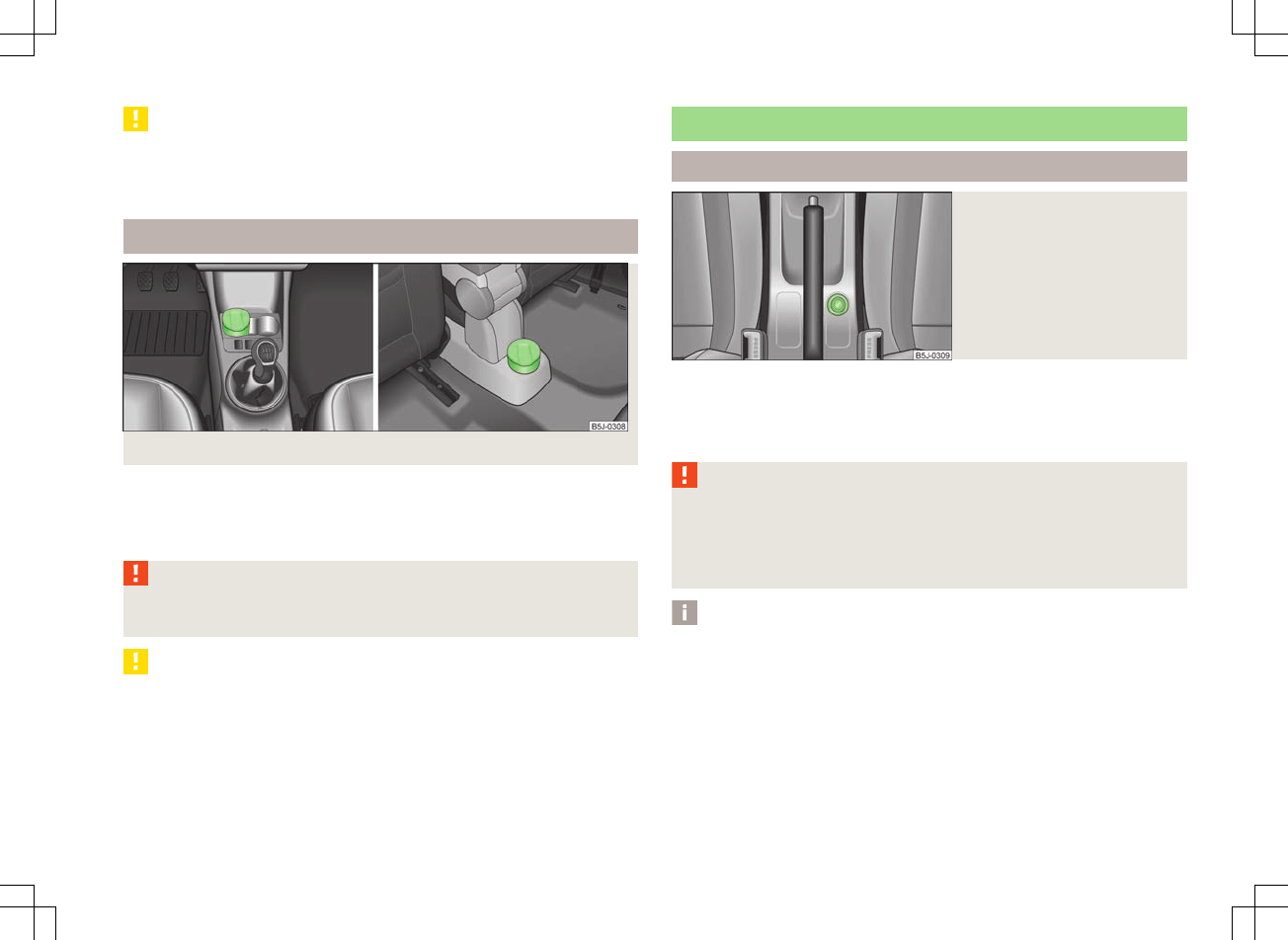 B5J-0308

B5J-0309